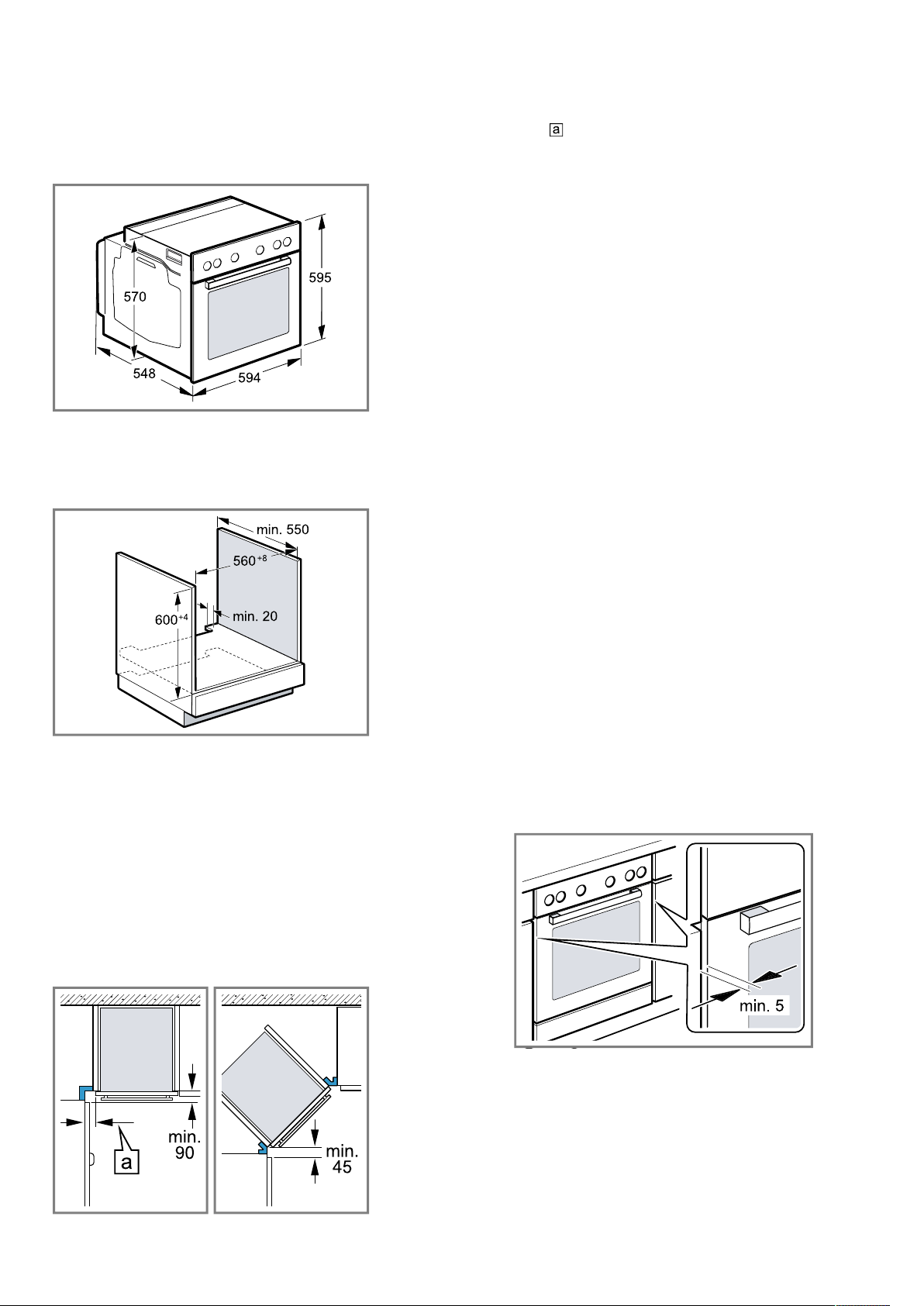 a

570
595
548
594

min. 550
$560^{+8}$
$600^{+4}$
min. 20

min. 90
a
min. 45

min. 5