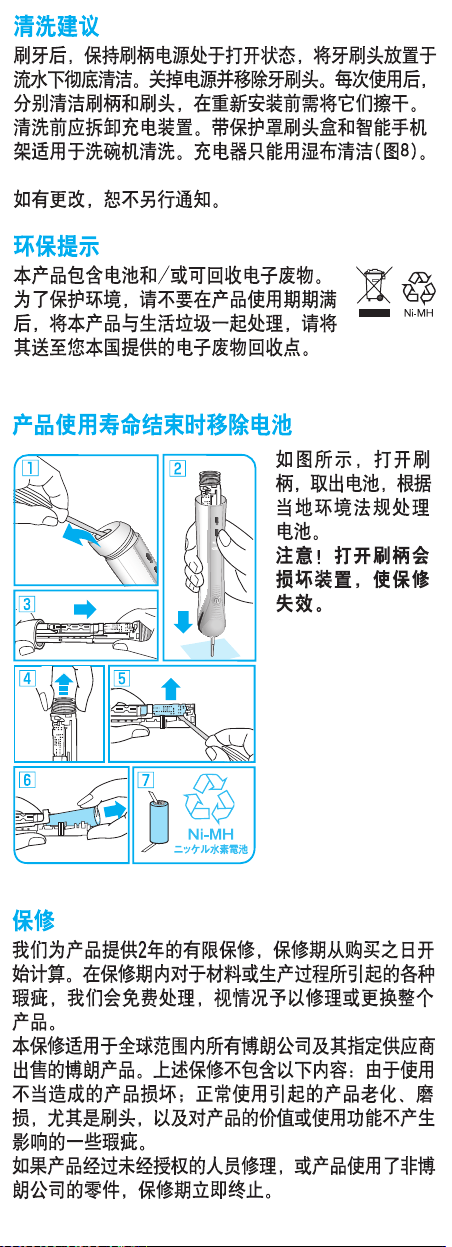 清洗建议

刷牙后，保持刷柄电源处于打开状态，将牙刷头放置于流水下彻底清洁。关掉电源并移除牙刷头。每次使用后，分别清洁刷柄和刷头，在重新安装前需将它们擦干。清洗前应拆卸充电装置。带保护罩刷头盒和智能手机架适用于洗碗机清洗。充电器只能用湿布清洁(图8)。

如有更改，恕不另行通知。

环保提示

本产品包含电池和/或可回收电子废物。为了保护环境，请不要在产品使用期期满后，将本产品与生活垃圾一起处理，请将其送至您本国提供的电子废物回收点。

Ni-MH

产品使用寿命结束时移除电池

1
2
3
4
5
6
7

Ni-MH
ニッケル水素電池

如图所示，打开刷柄，取出电池，根据当地环境法规处理电池。
注意！打开刷柄会损坏装置，使保修失效。

保修

我们为产品提供2年的有限保修，保修期从购买之日开始计算。在保修期内对于材料或生产过程所引起的各种瑕疵，我们会免费处理，视情况予以修理或更换整个产品。
本保修适用于全球范围内所有博朗公司及其指定供应商出售的博朗产品。上述保修不包含以下内容：由于使用不当造成的产品损坏；正常使用引起的产品老化、磨损，尤其是刷头，以及对产品的价值或使用功能不产生影响的一些瑕疵。
如果产品经过未经授权的人员修理，或产品使用了非博朗公司的零件，保修期立即终止。