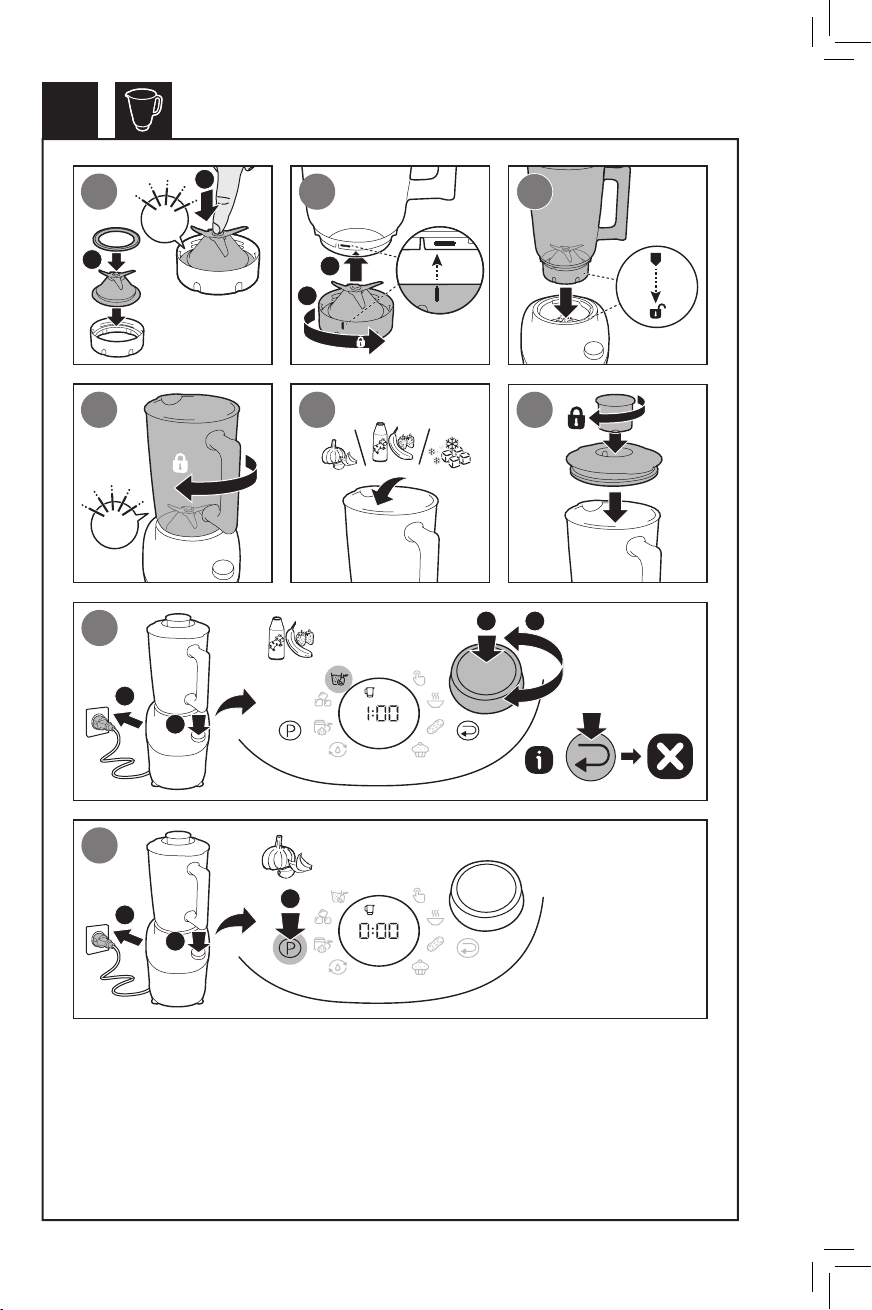 1:00

P

0:00

P