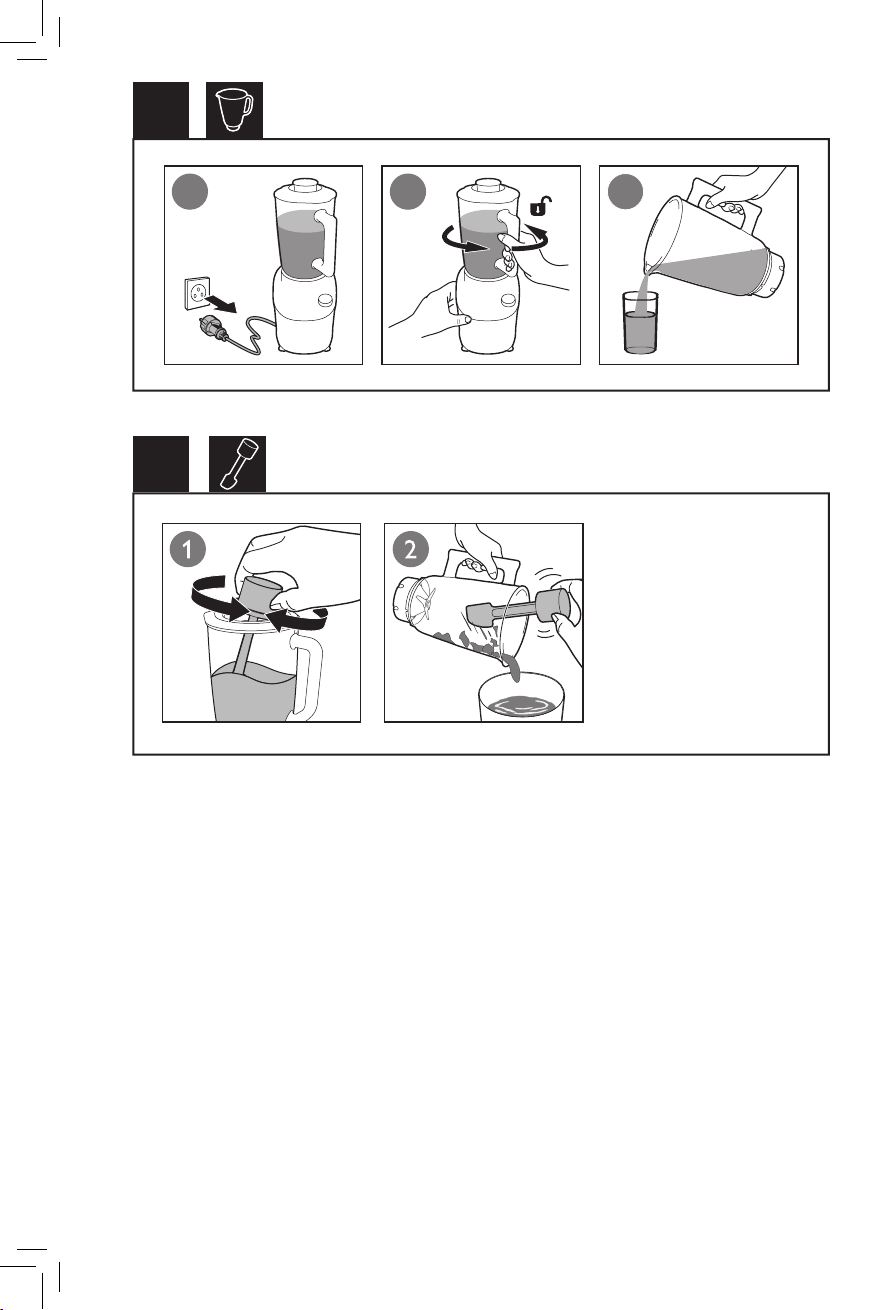 1

2