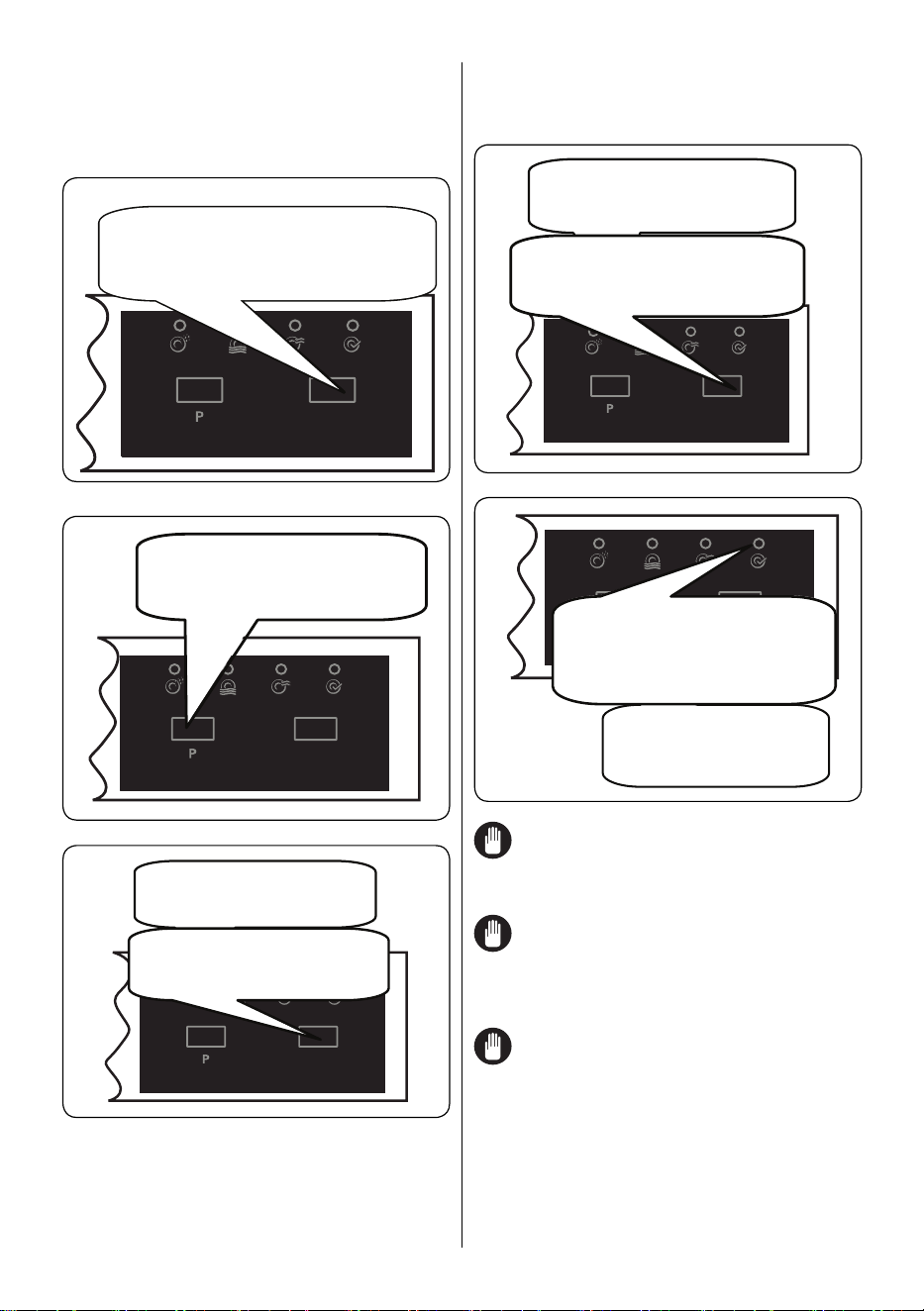 P

P

P

P