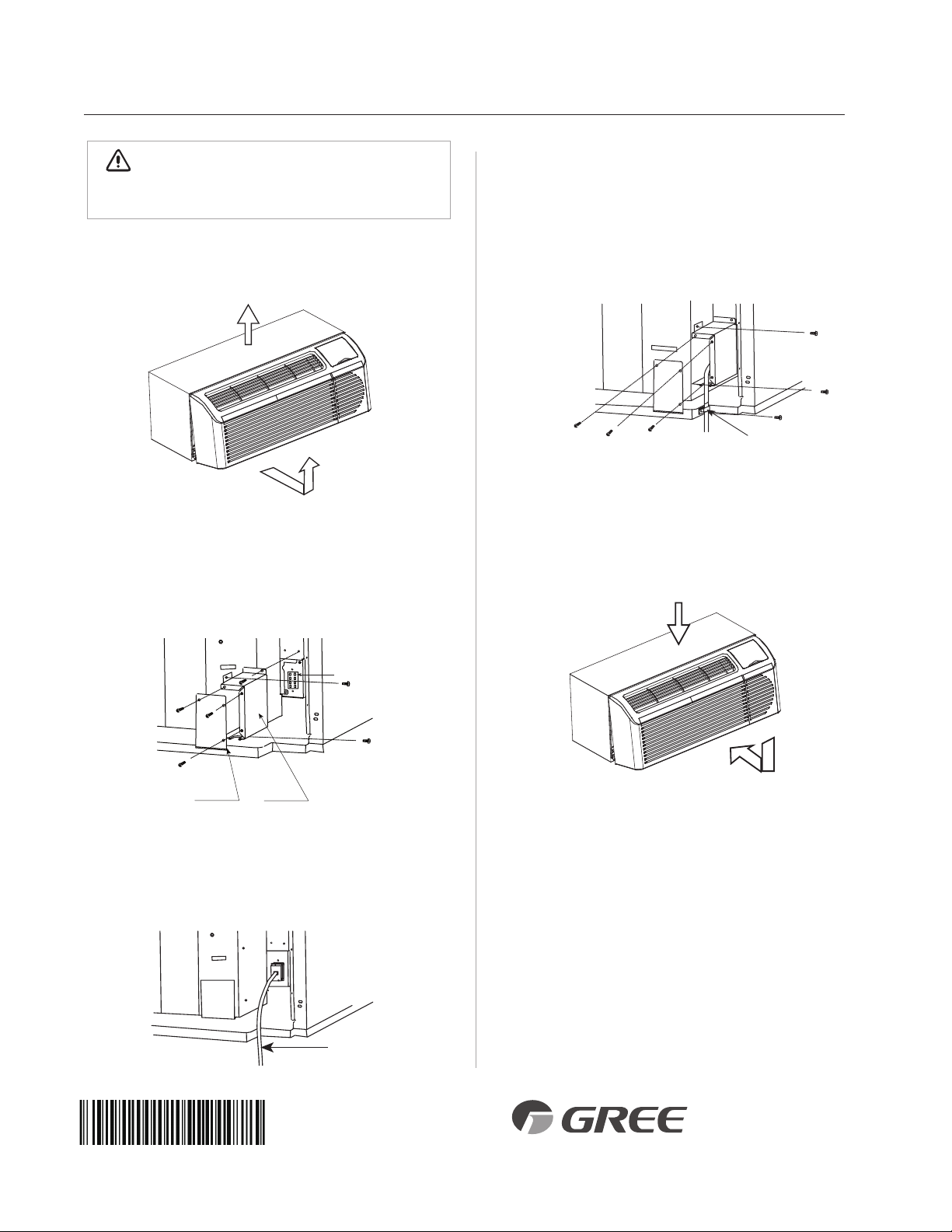 GREE