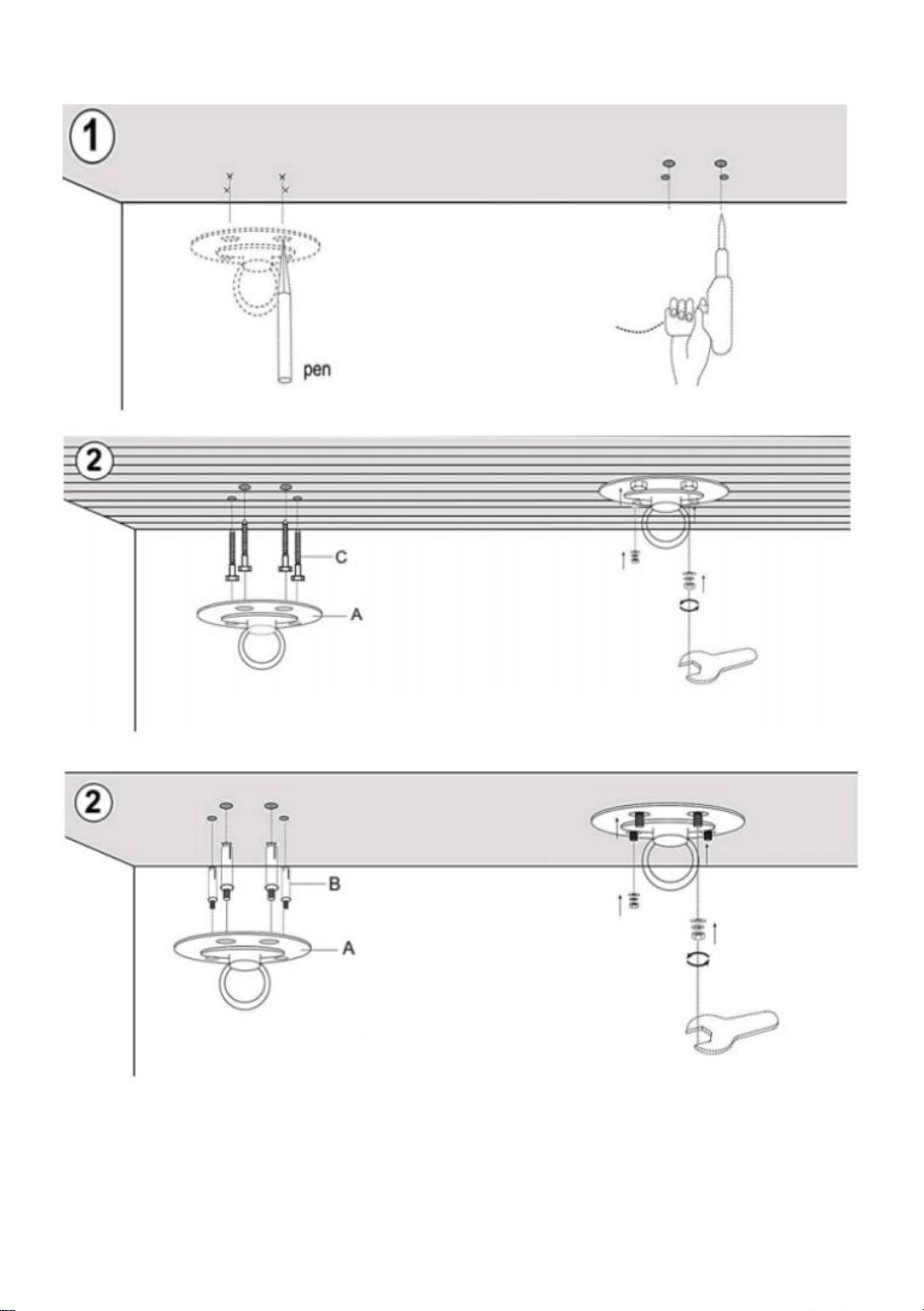 1

pen

2

C

A

2

B

A