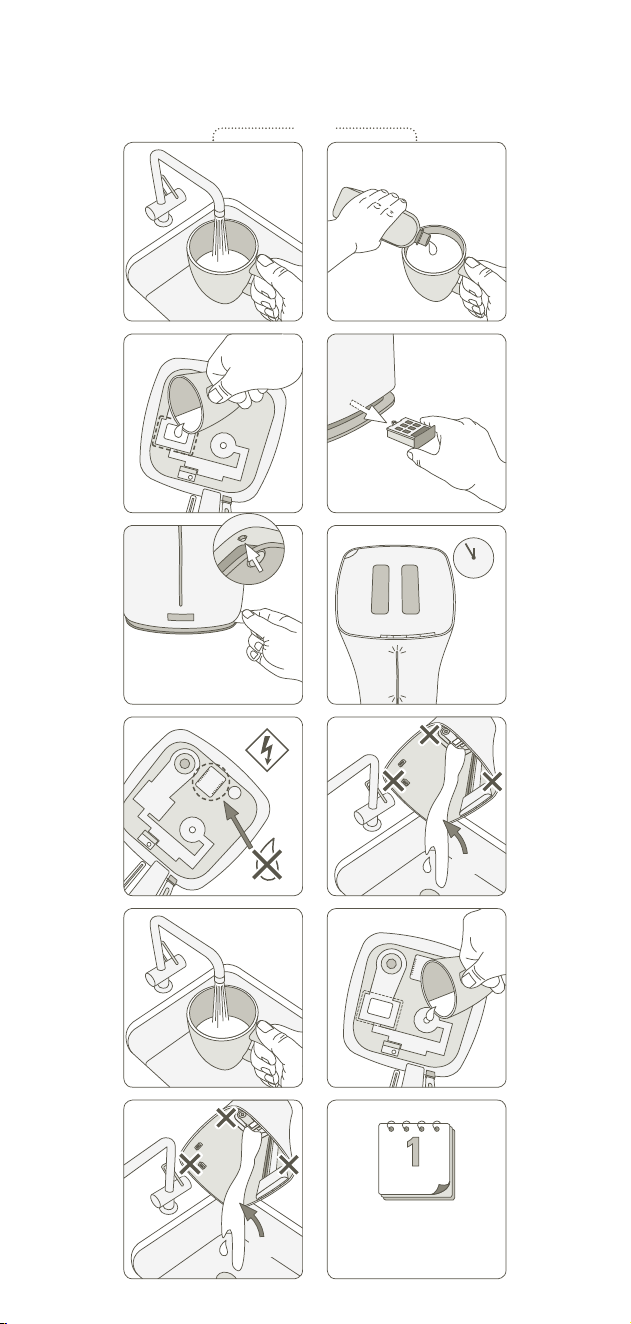 1