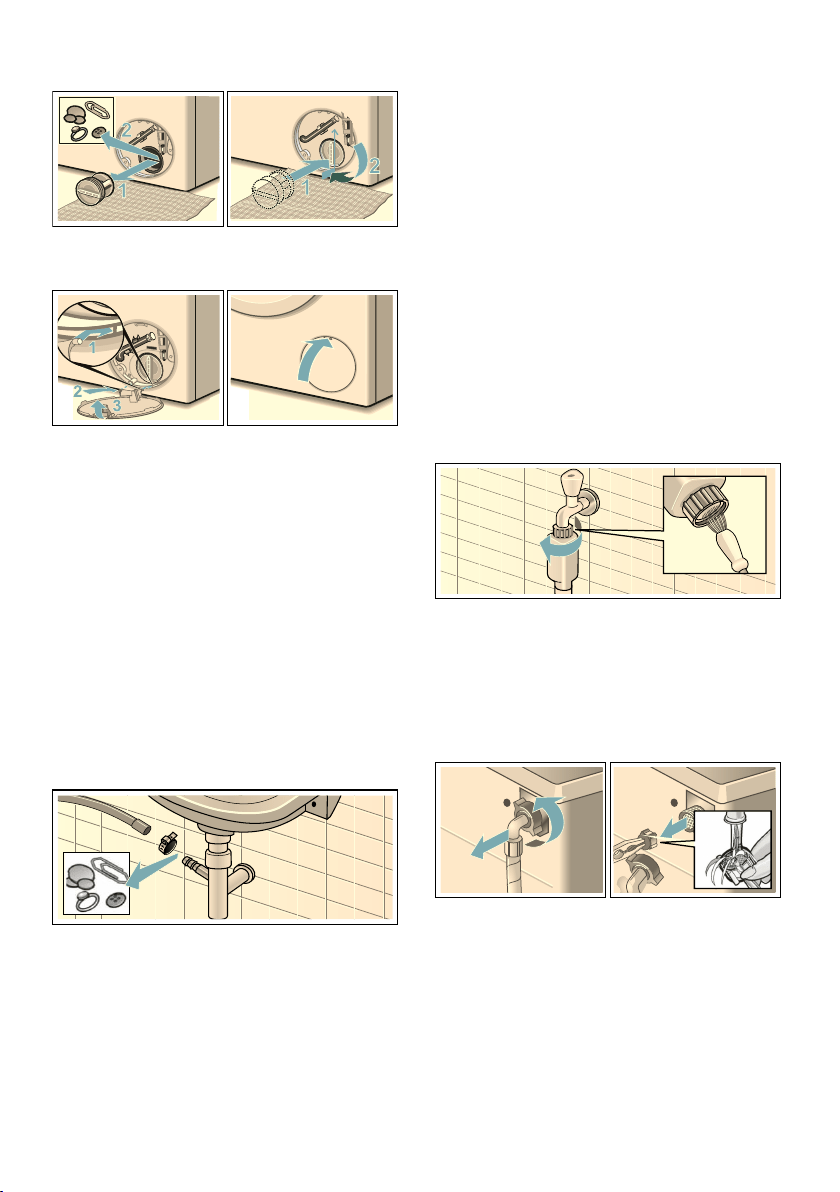 2
1
1
2
1
2
3