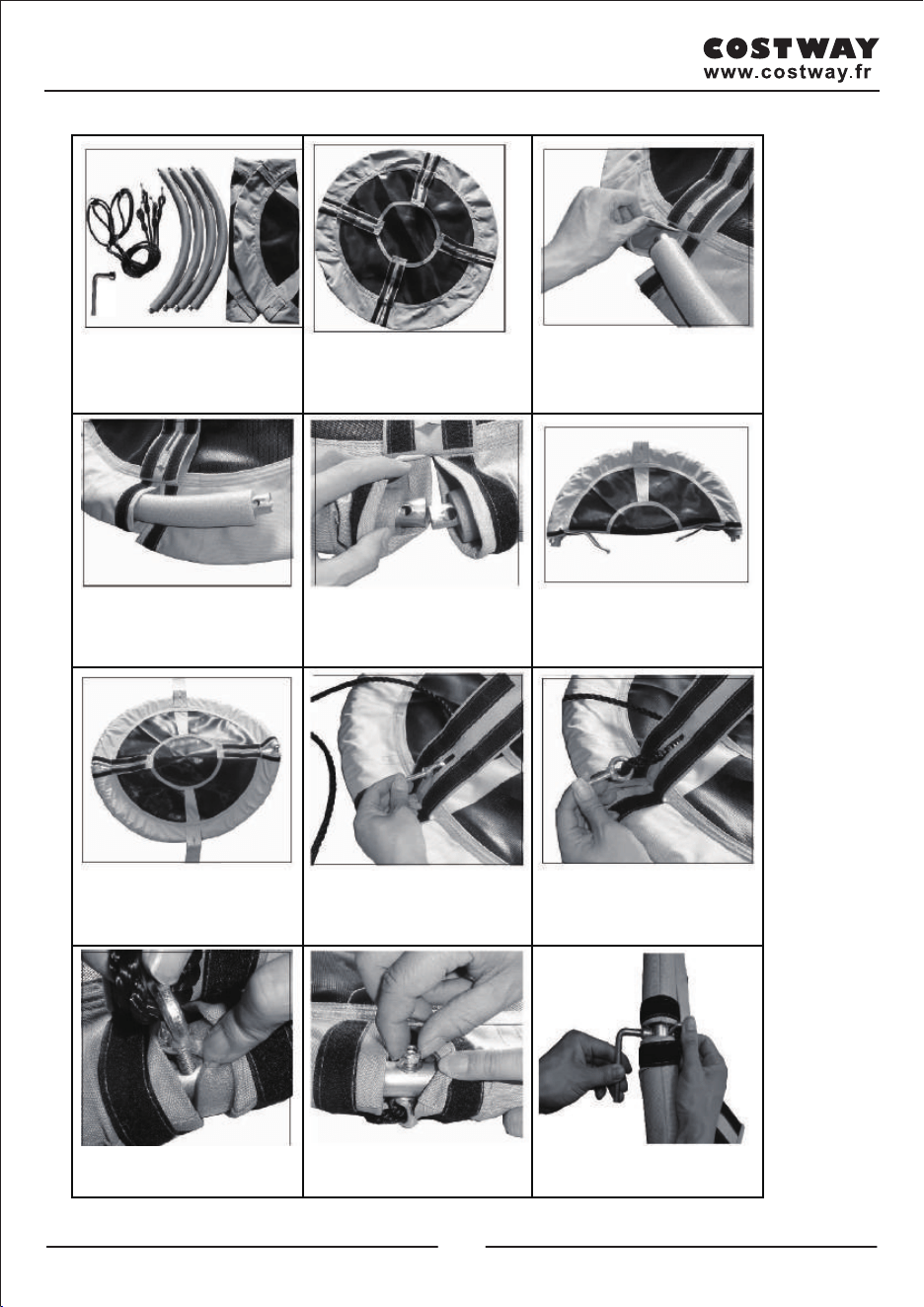 COSTWAY
www.costway.fr