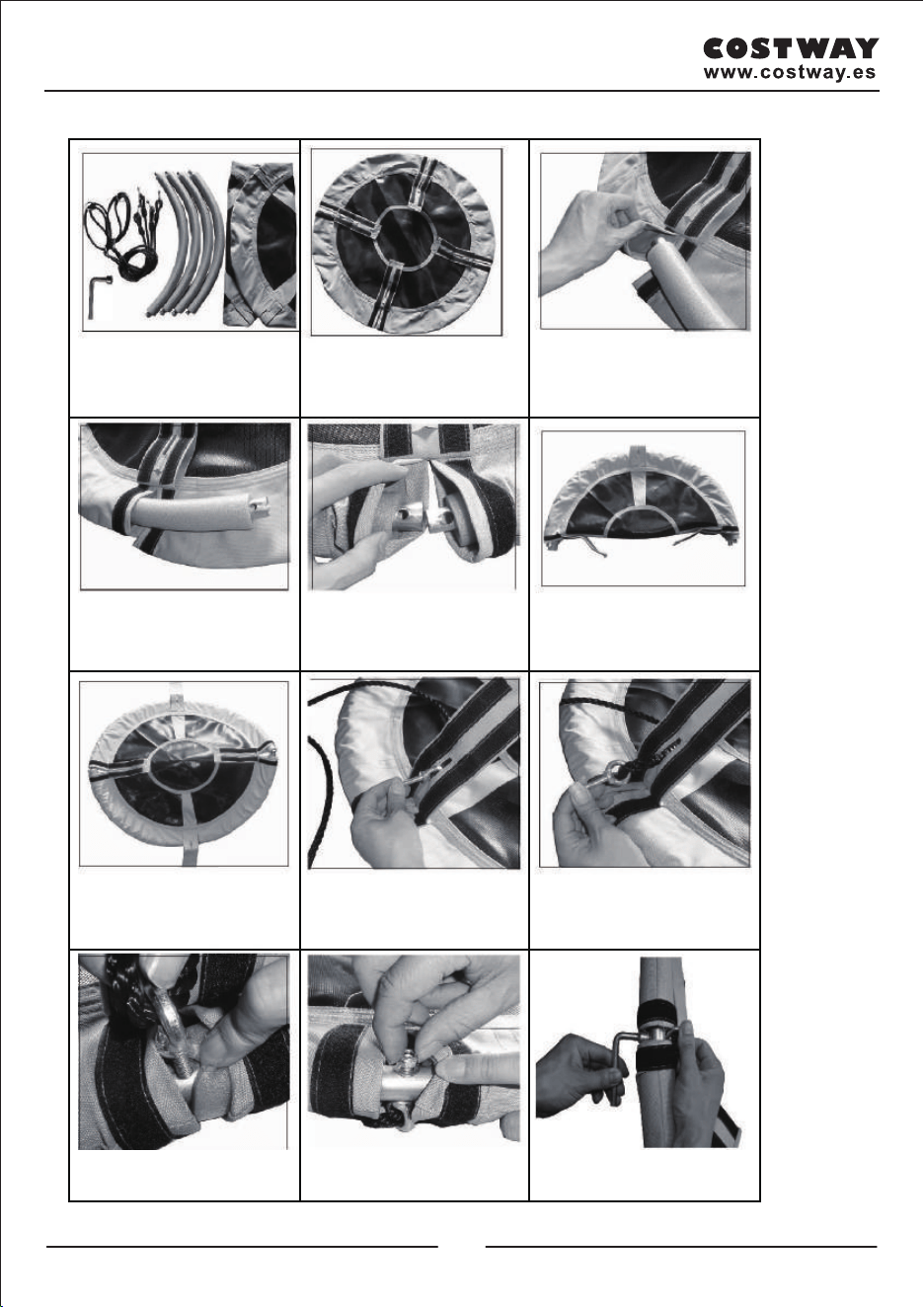 COSTWAY
www.costway.es