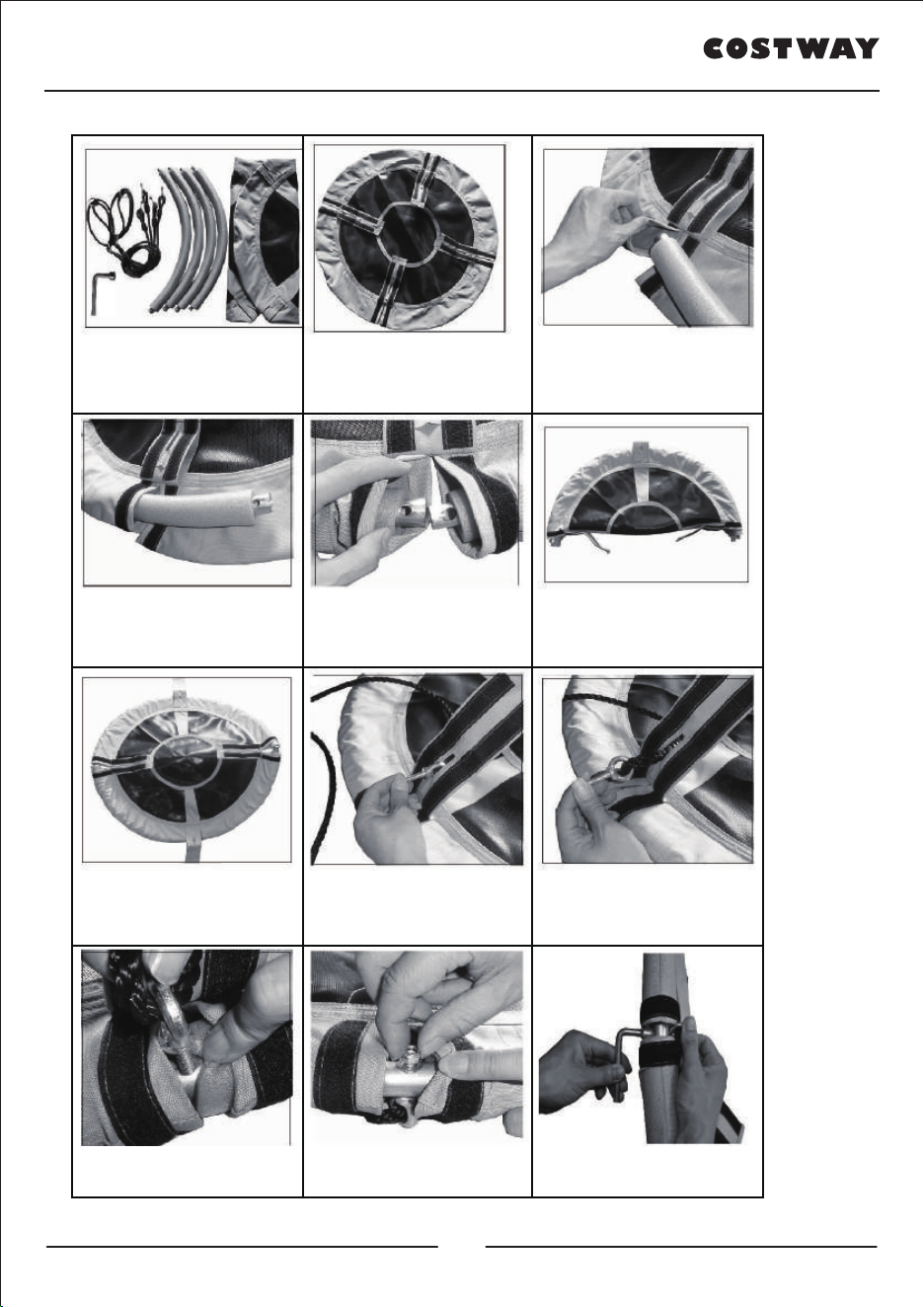 COSTWAY