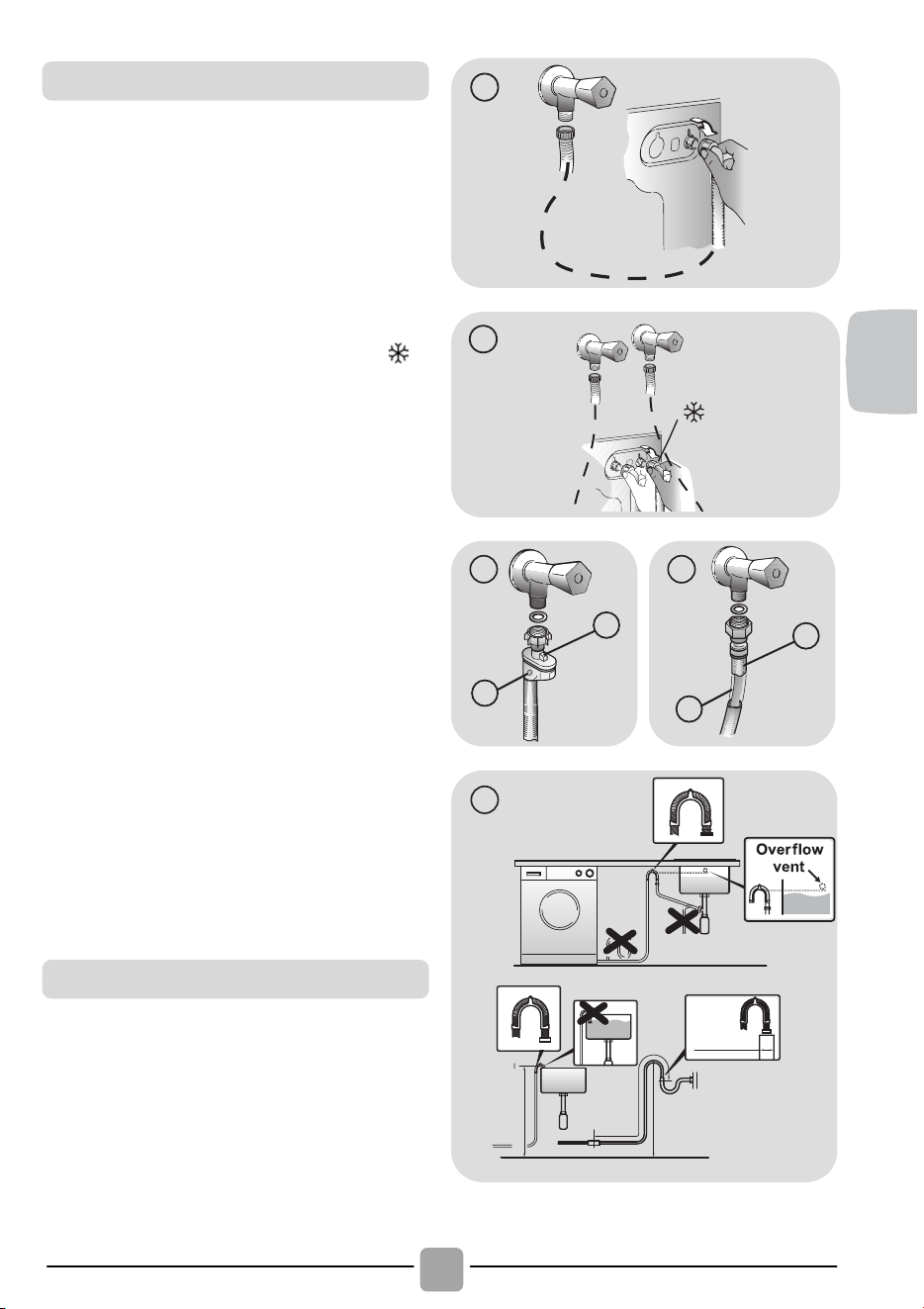 Overflow vent