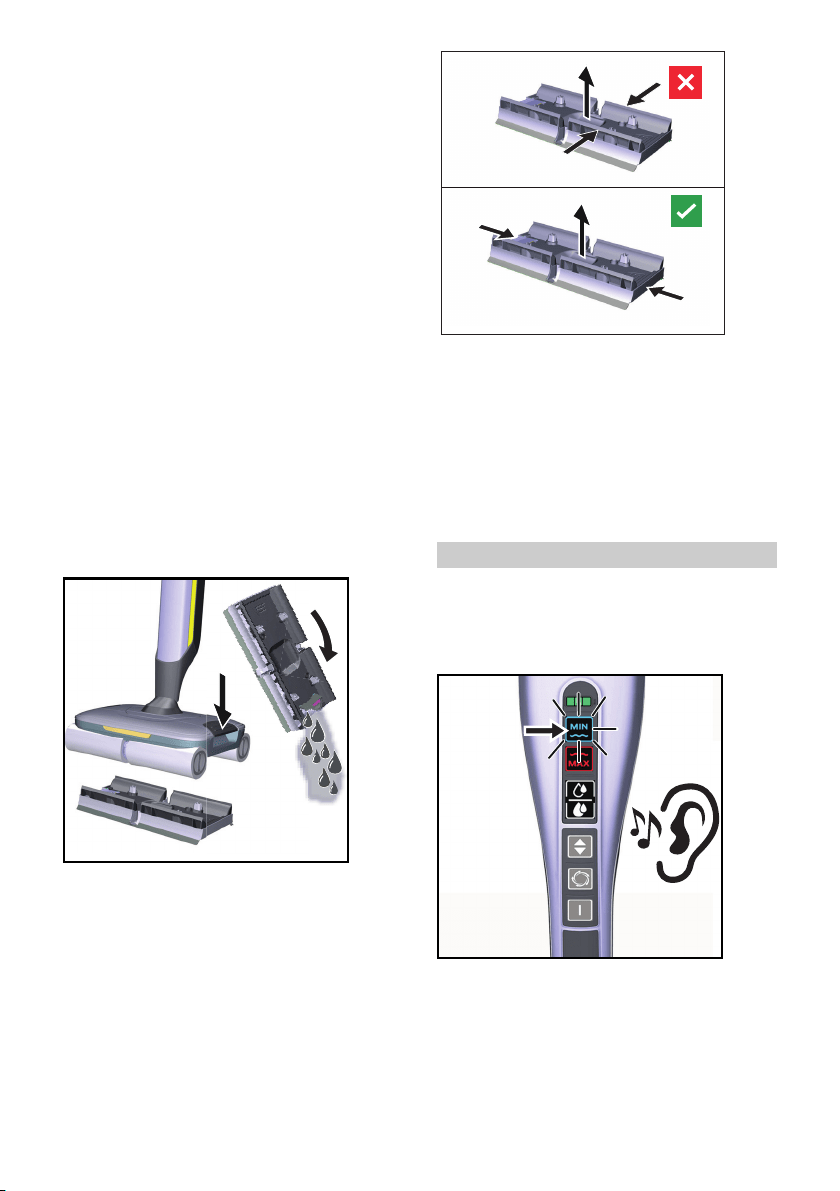 MIN

MAX