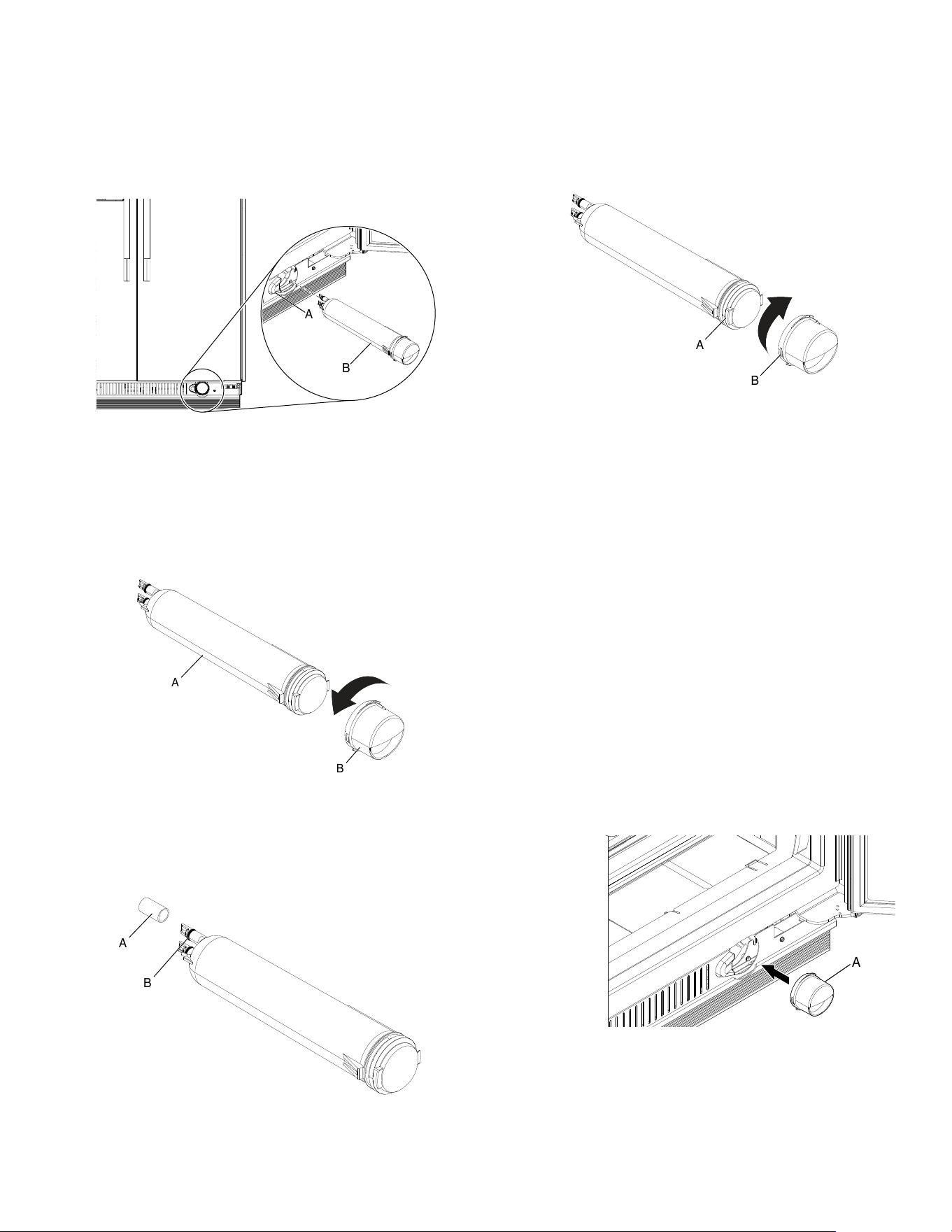 A
B

A
B

A
B

A
B

A