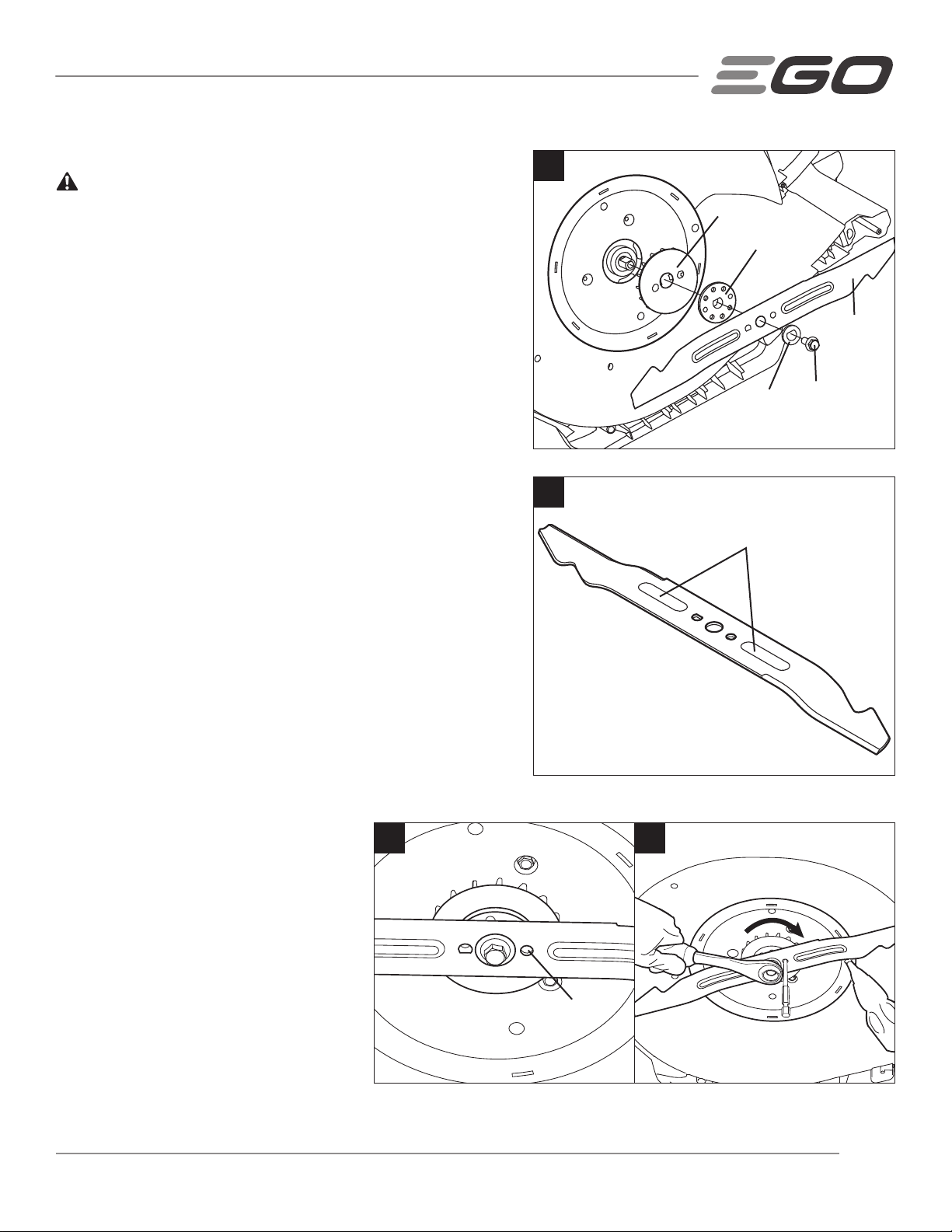 EGO