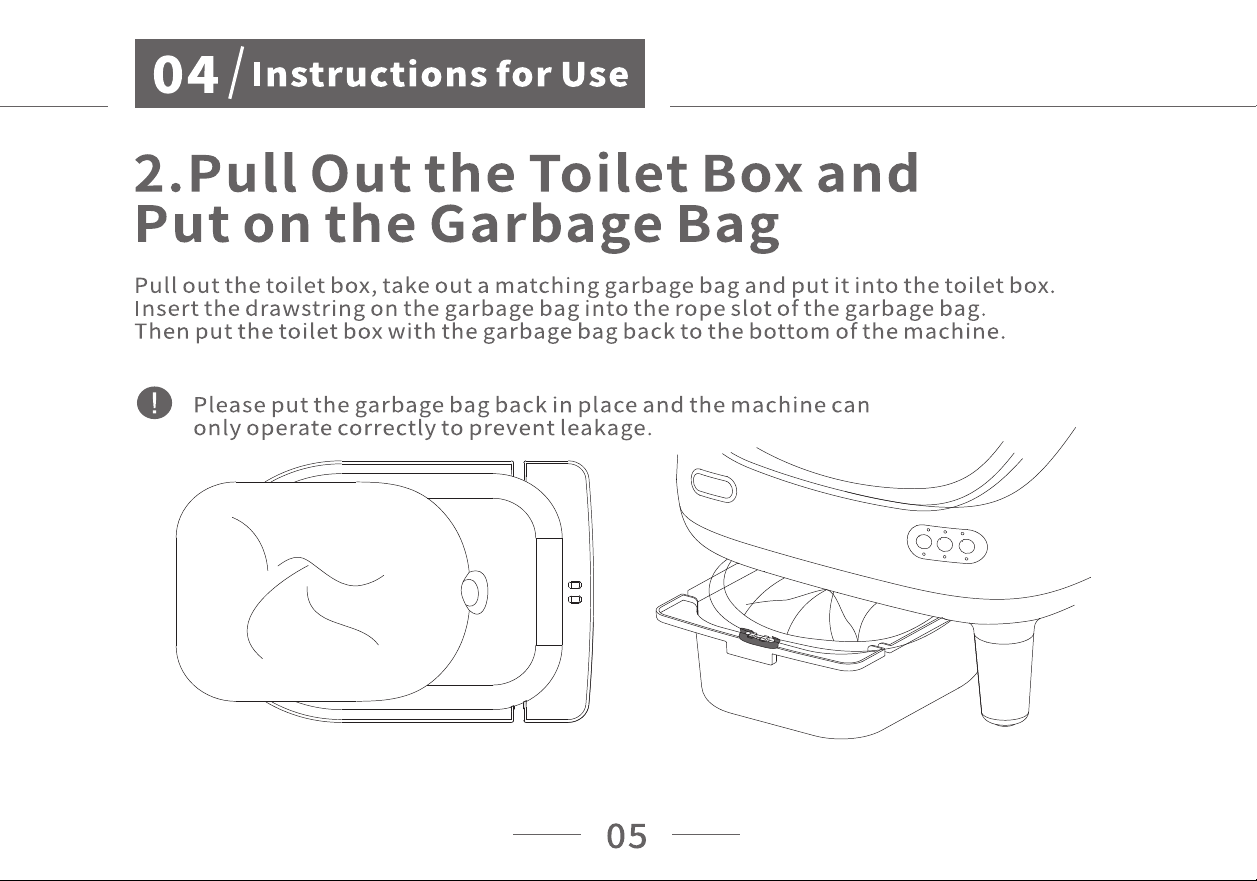 04 / Instructions for Use

2.Pull Out the Toilet Box and Put on the Garbage Bag

Pull out the toilet box, take out a matching garbage bag and put it into the toilet box. Insert the drawstring on the garbage bag into the rope slot of the garbage bag. Then put the toilet box with the garbage bag back to the bottom of the machine.

! Please put the garbage bag back in place and the machine can only operate correctly to prevent leakage.

05