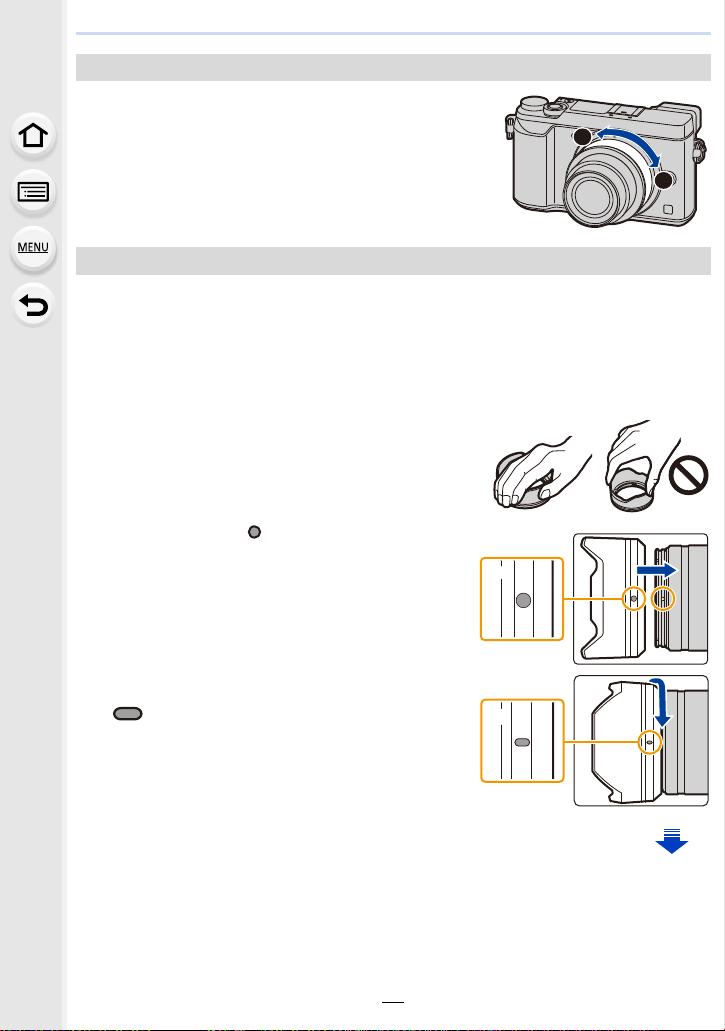 MENU