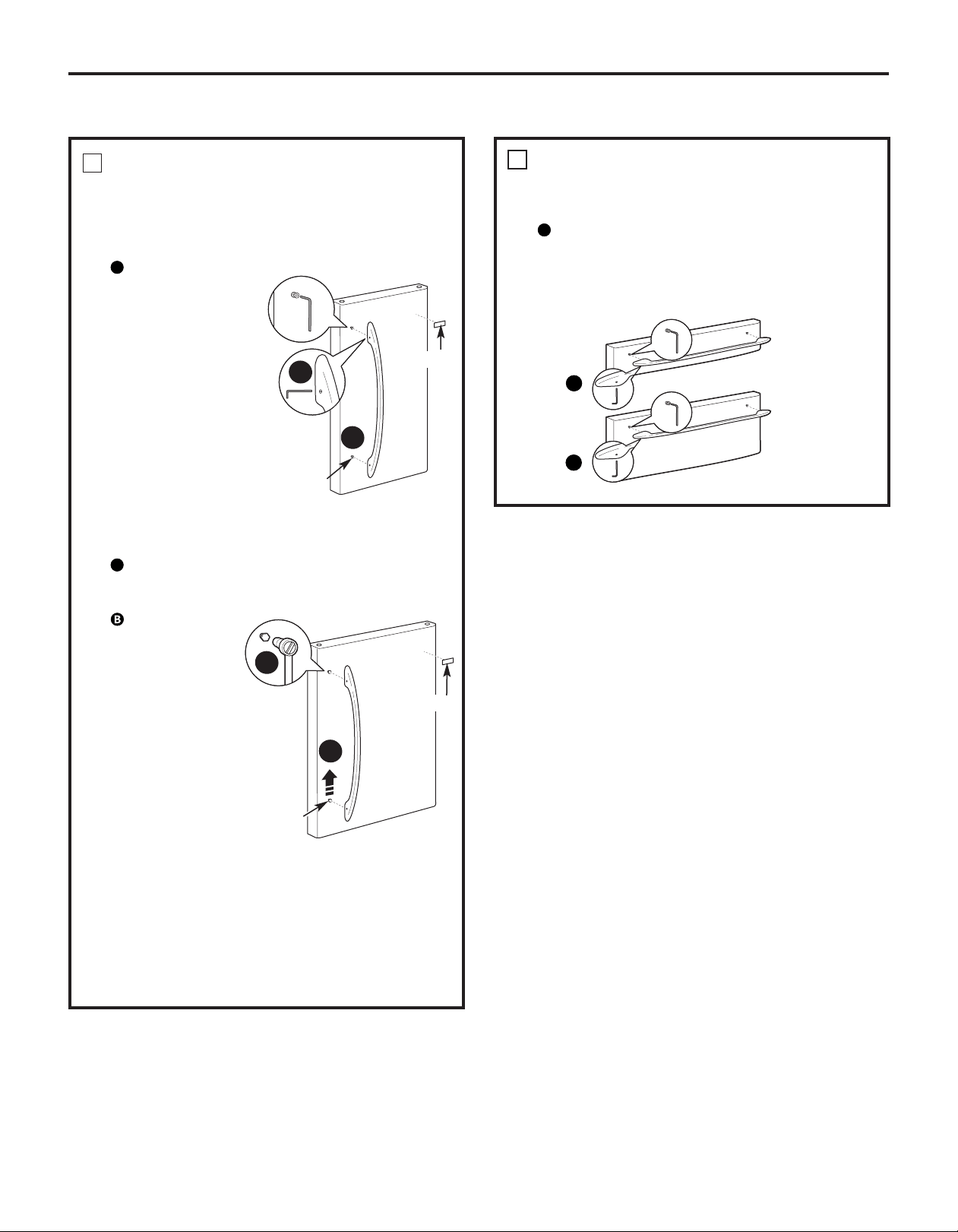 B