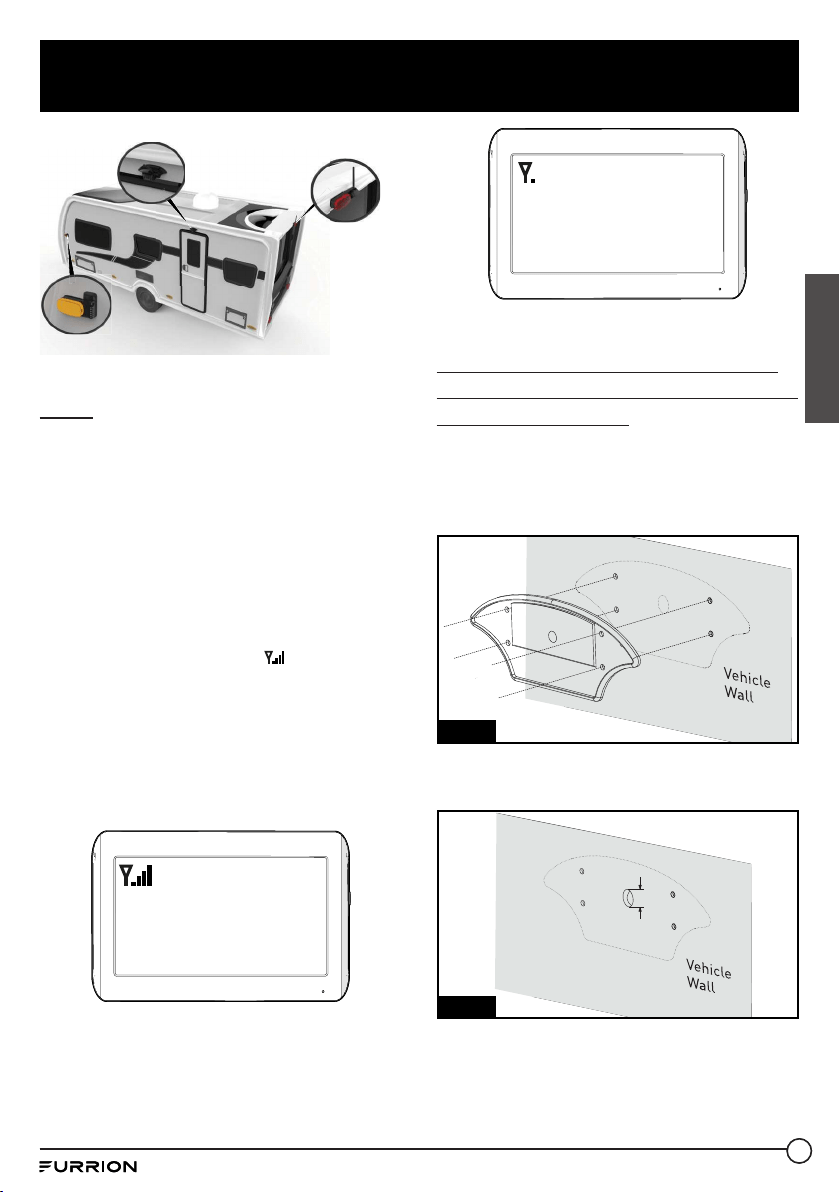 Vehicle Wall

Vehicle Wall

FURRION