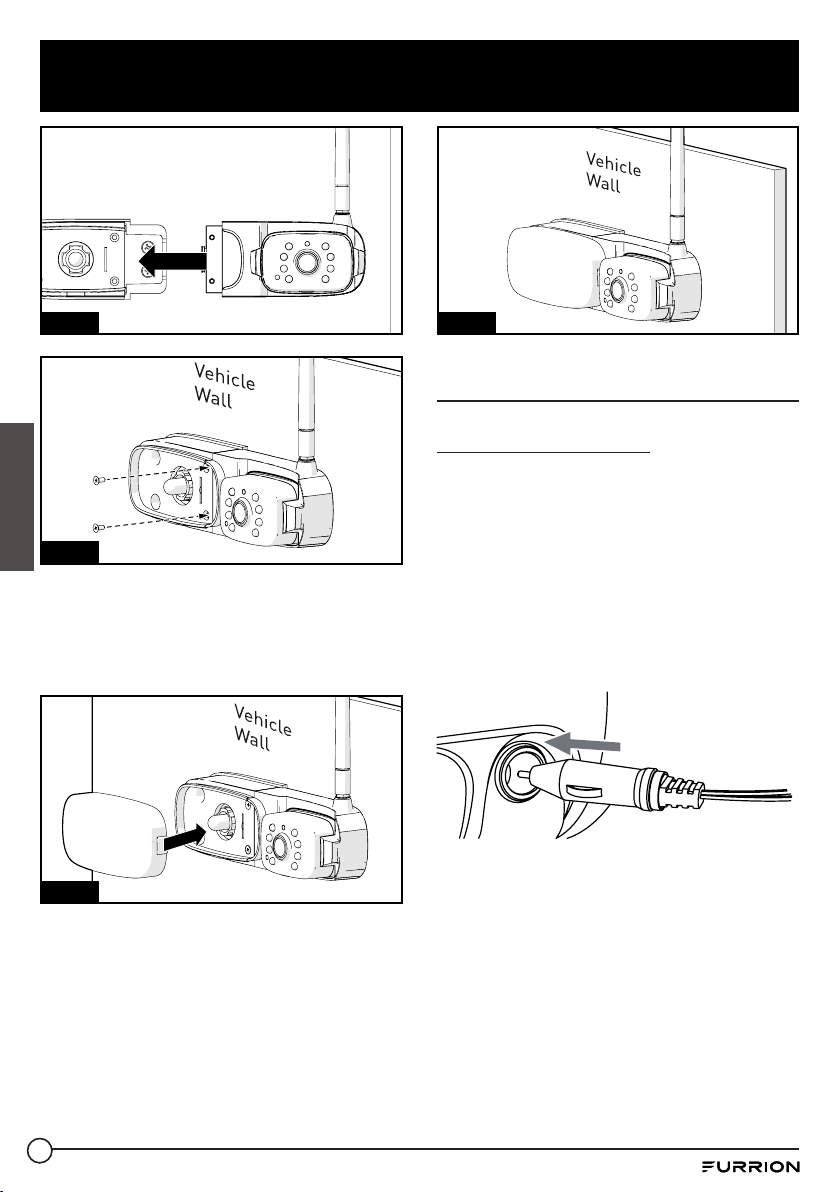 Vehicle Wall

Vehicle Wall

Vehicle Wall

FURRION