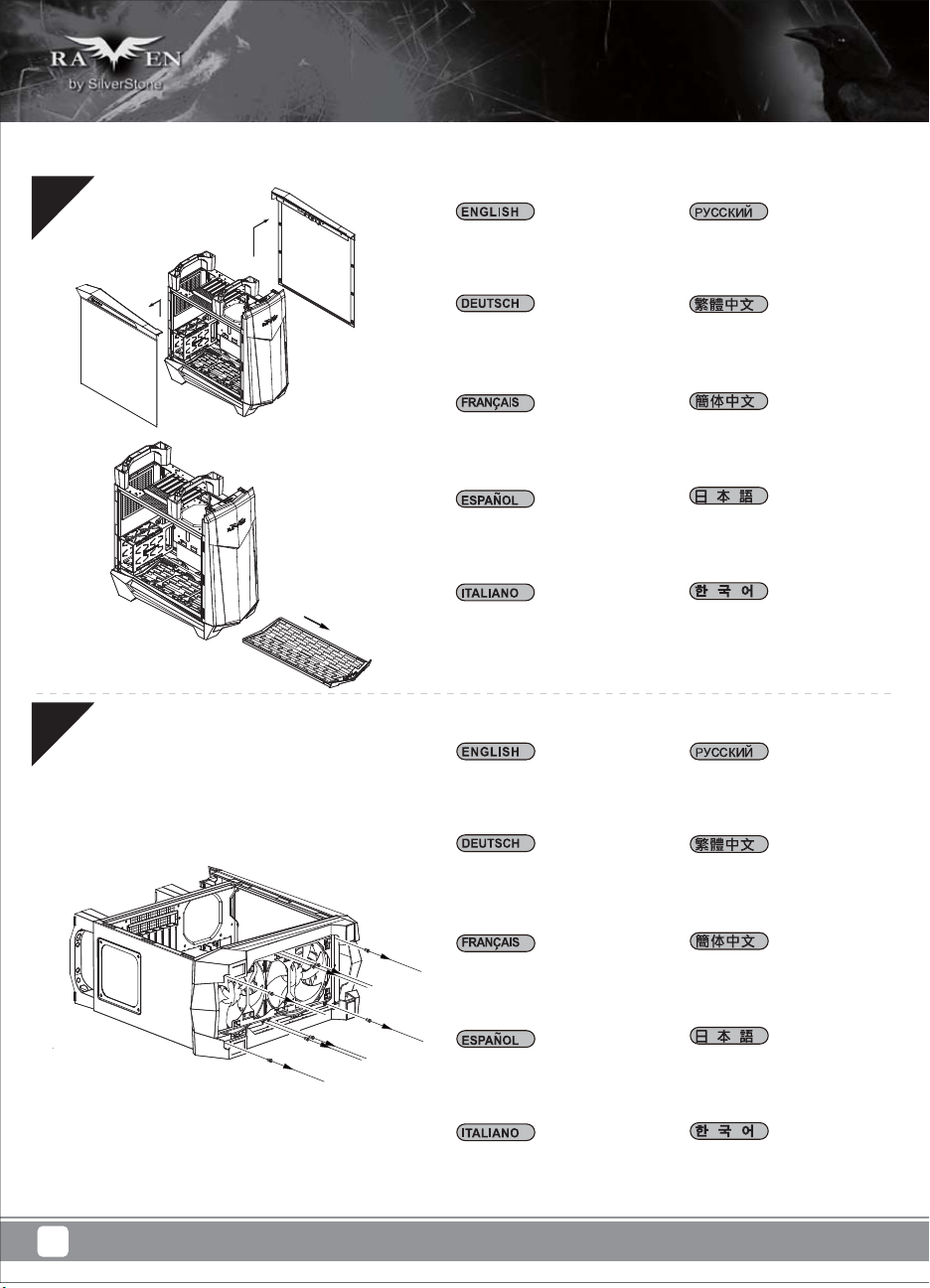 RAVEN
by SilverStone

ENGLISH

DEUTSCH

FRANÇAIS

ESPAÑOL

ITALIANO

РУССКИЙ

繁體中文

簡体中文

日本語

한국어

ENGLISH

DEUTSCH

FRANÇAIS

ESPAÑOL

ITALIANO

РУССКИЙ

繁體中文

簡体中文

日本語

한국어