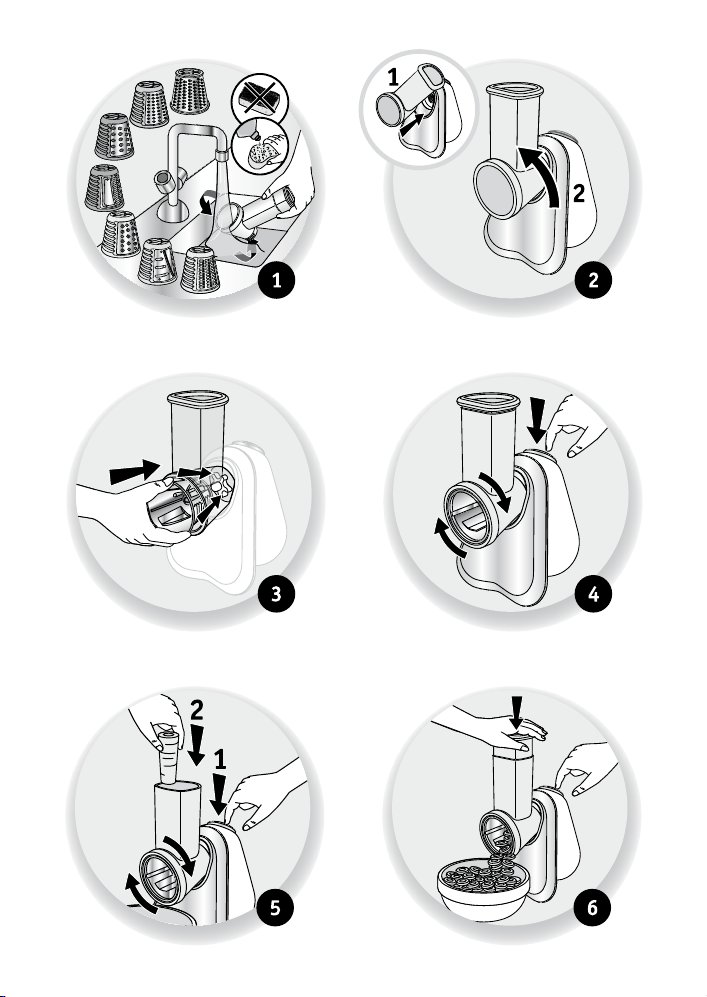 1

1
2
2

3

4

2
1
5

6