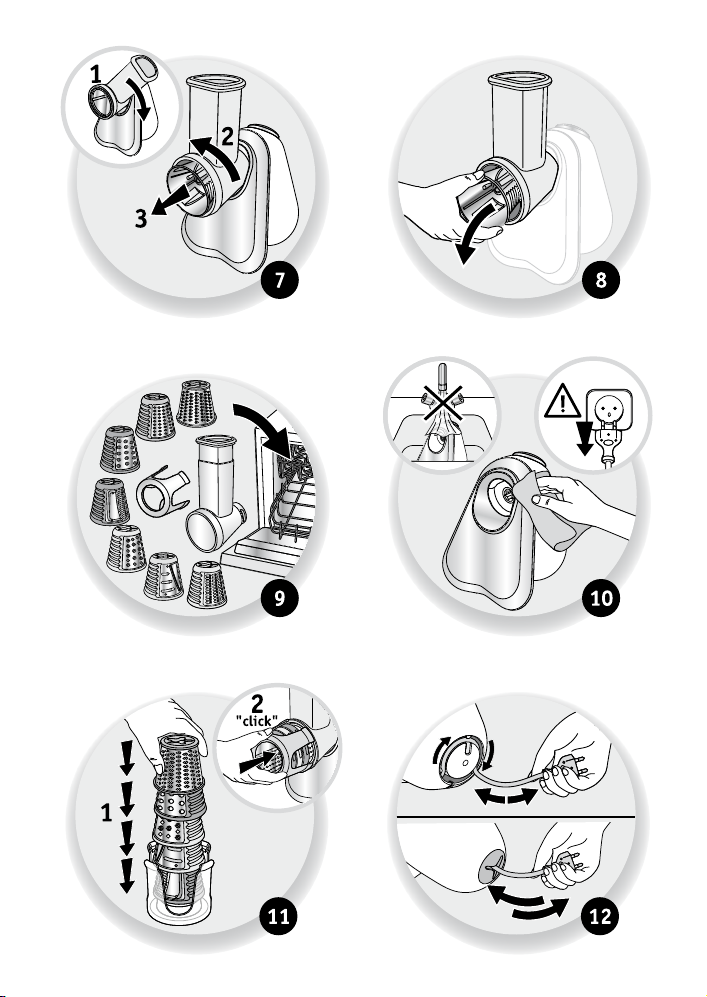 1
2
3
7

8

9

10

2
"click"
1
11

12