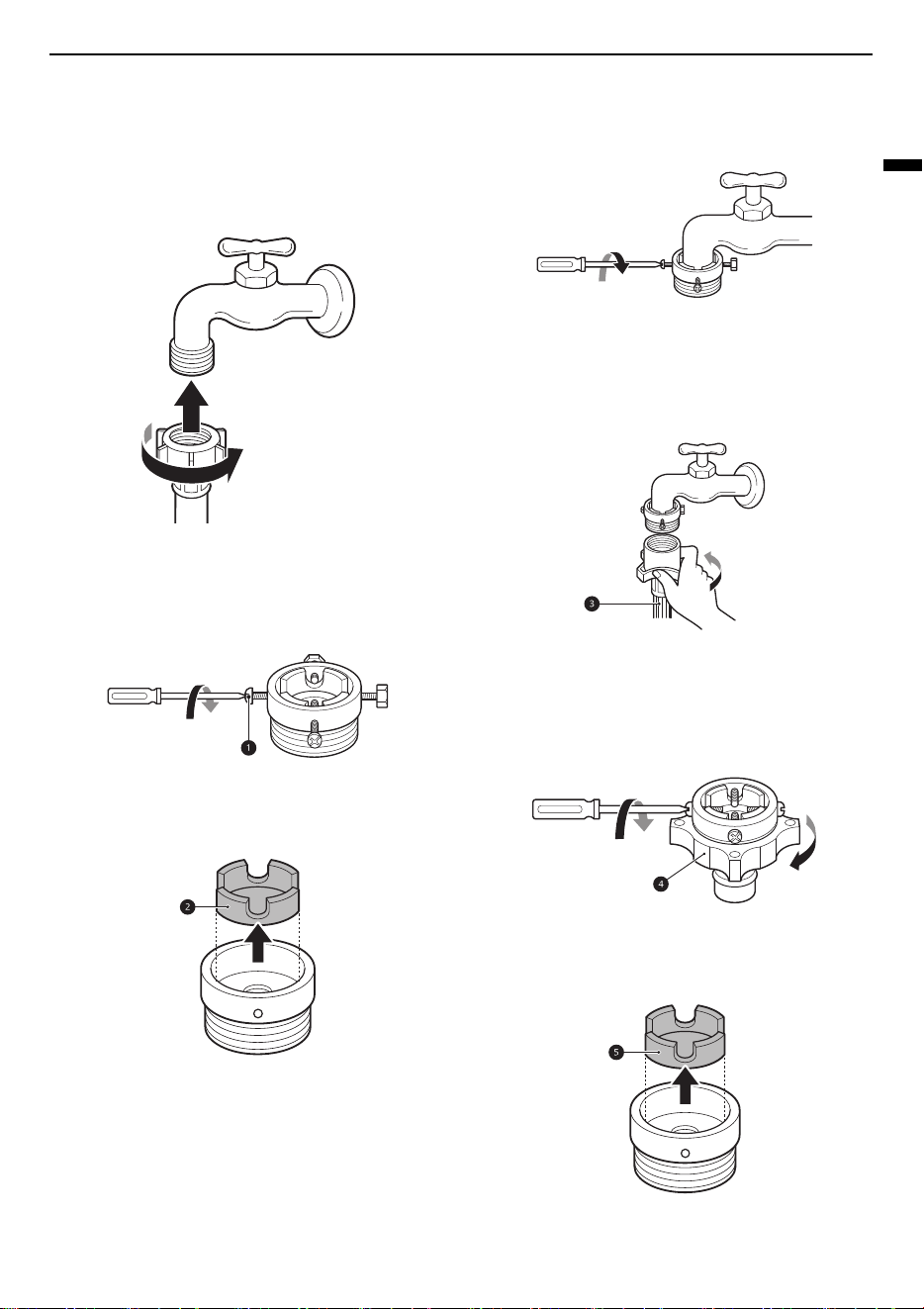 1

2

3

4

5