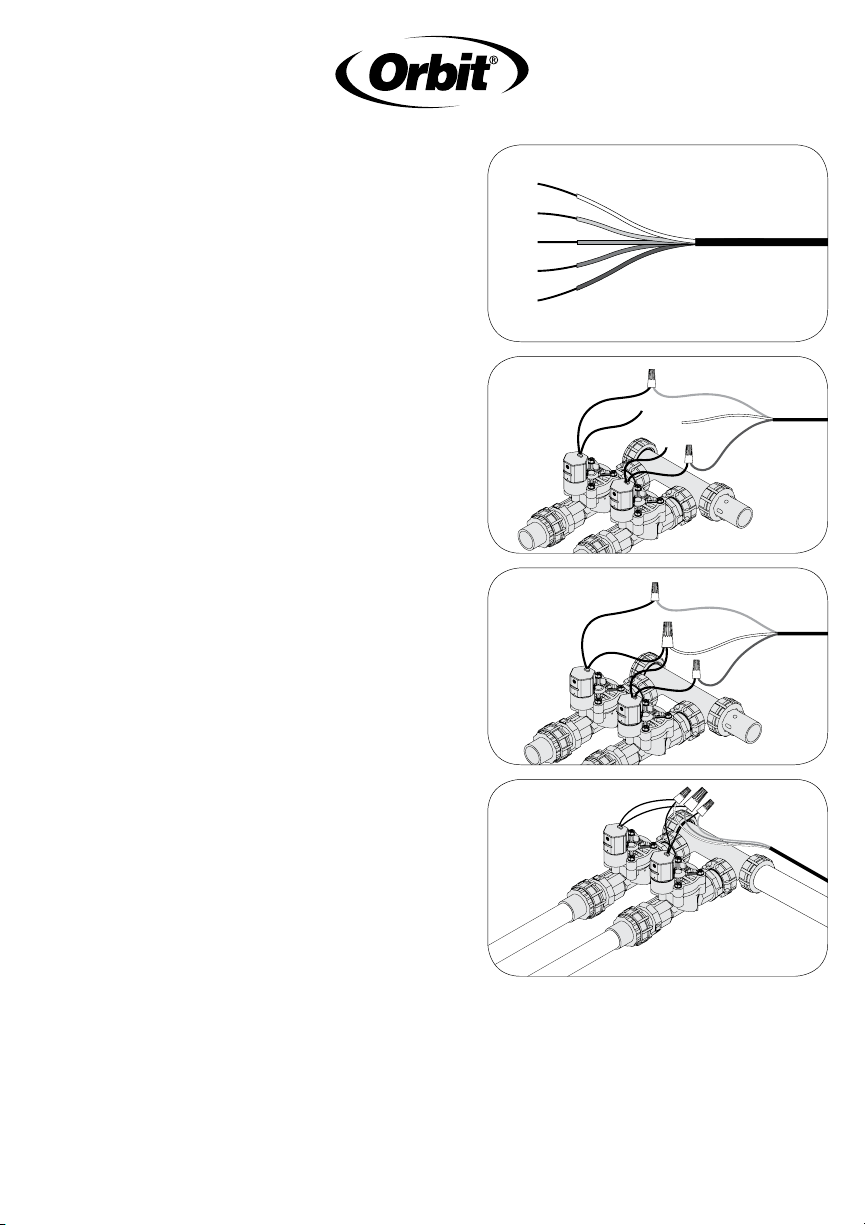 Orbit®