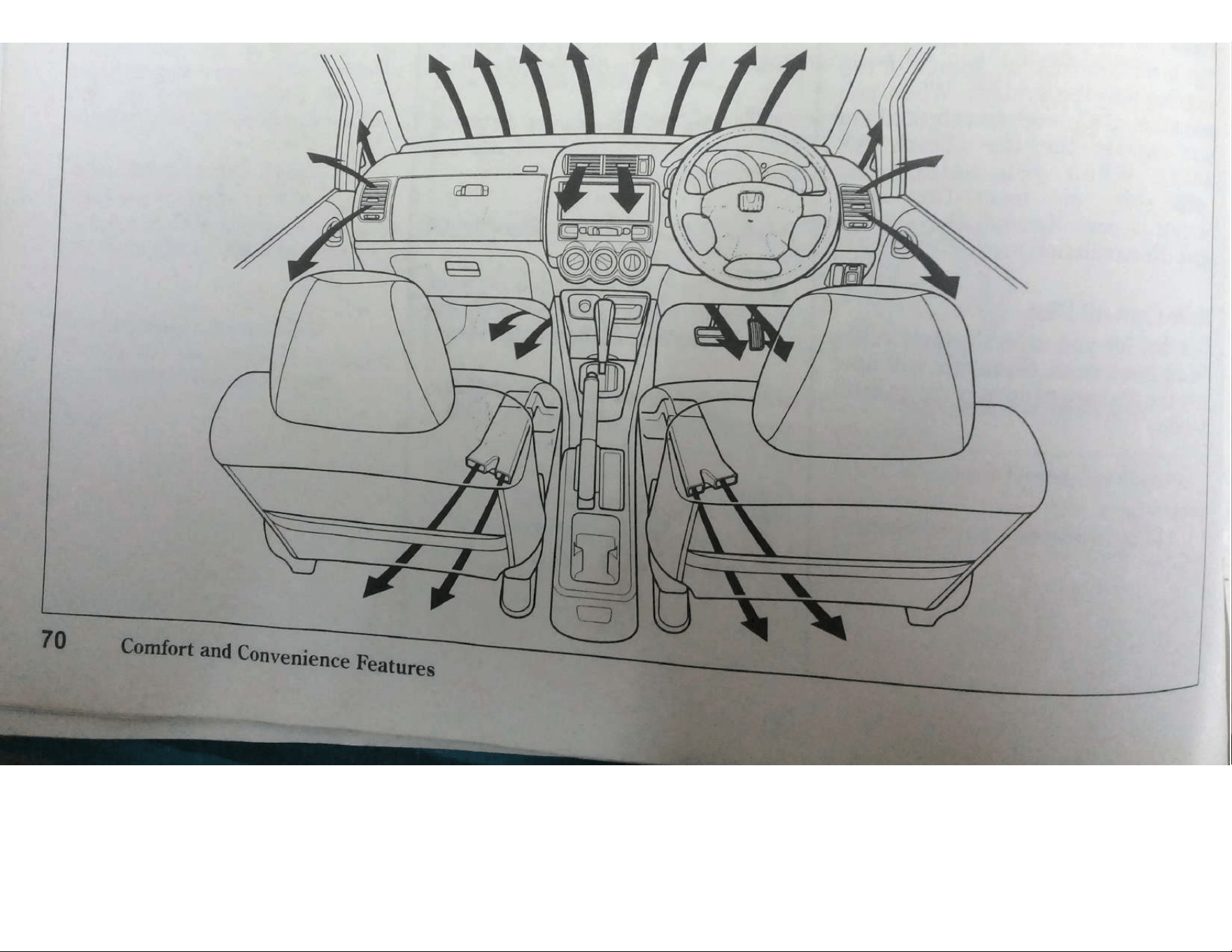 70 Comfort and Convenience Features