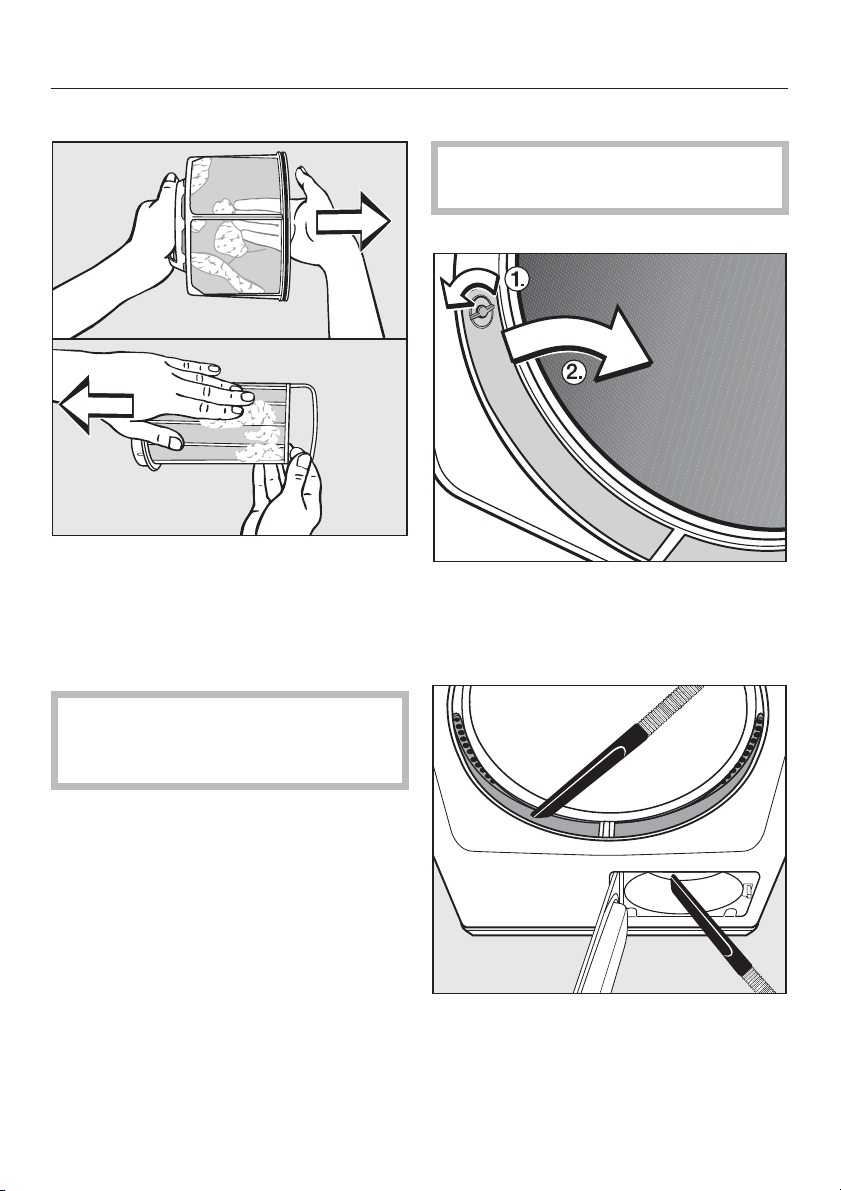 1.

2.