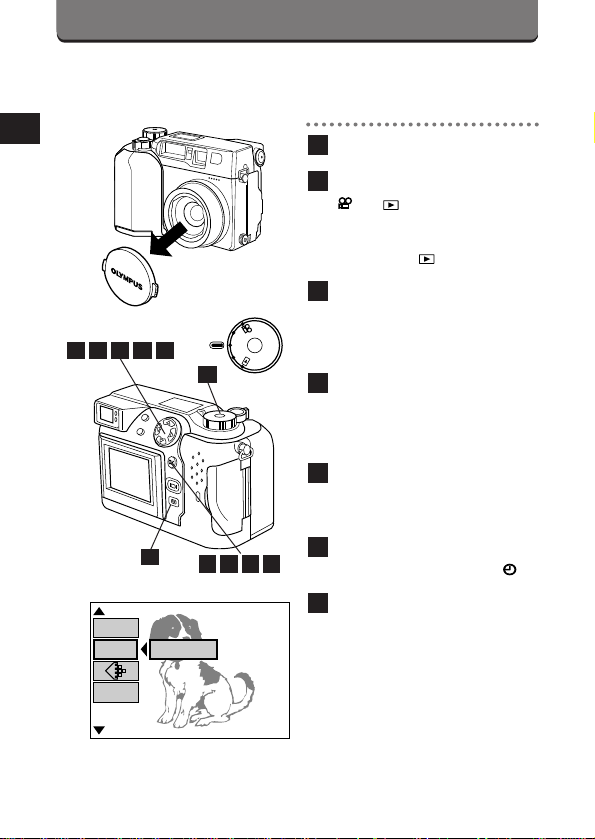 OLYMPUS