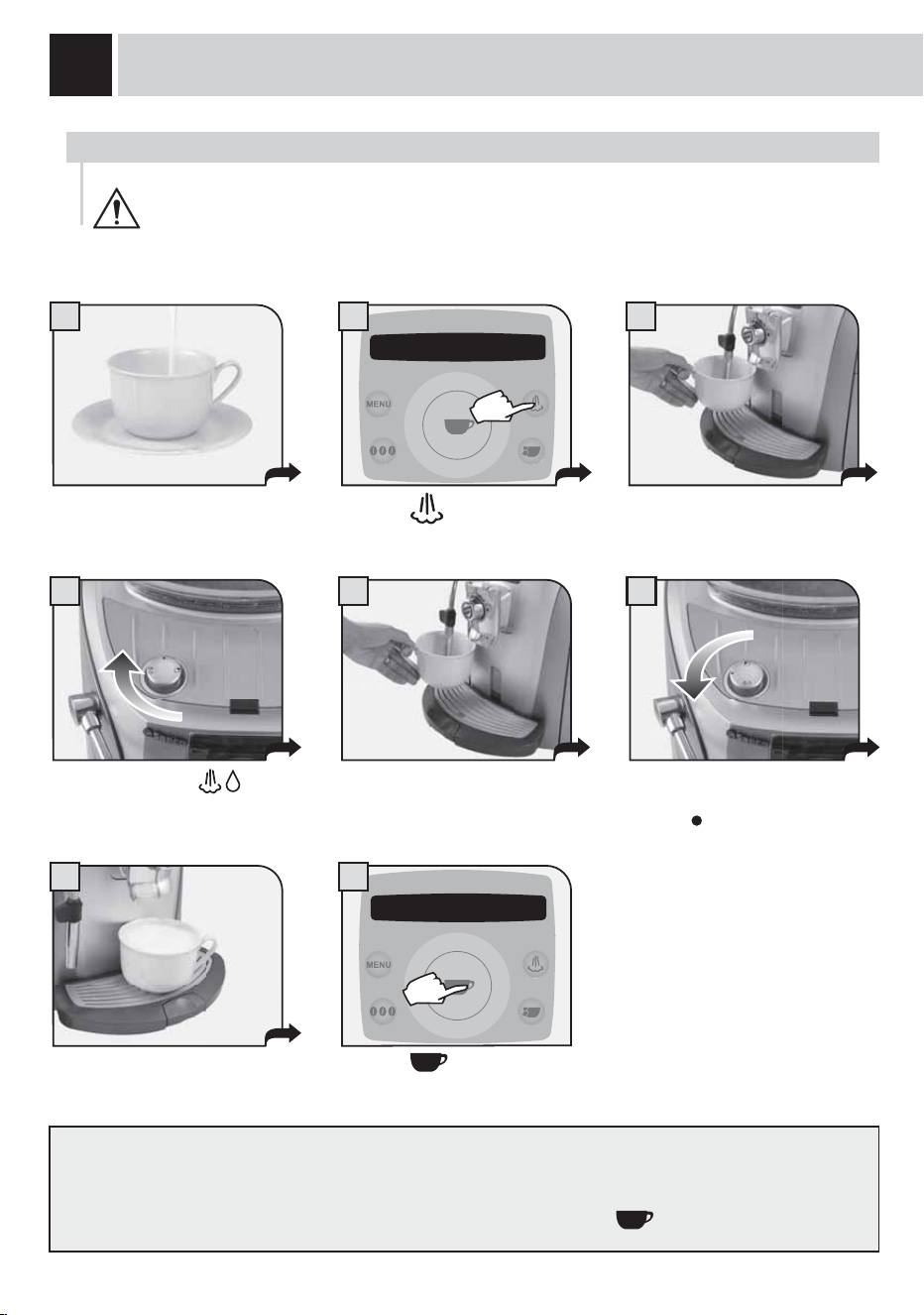 MENU

MENU