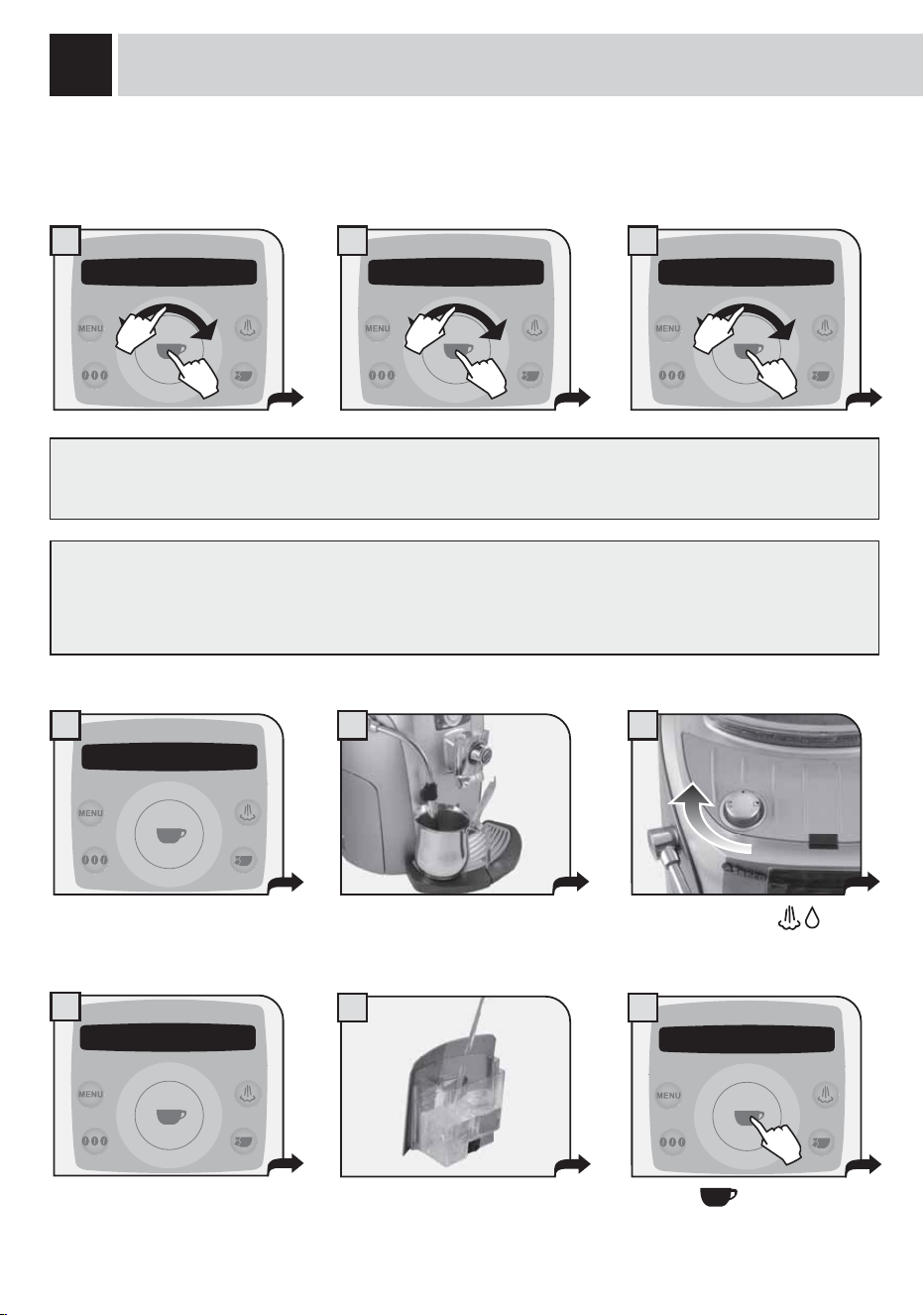 MENU

MENU

MENU

MENU

MENU

MENU