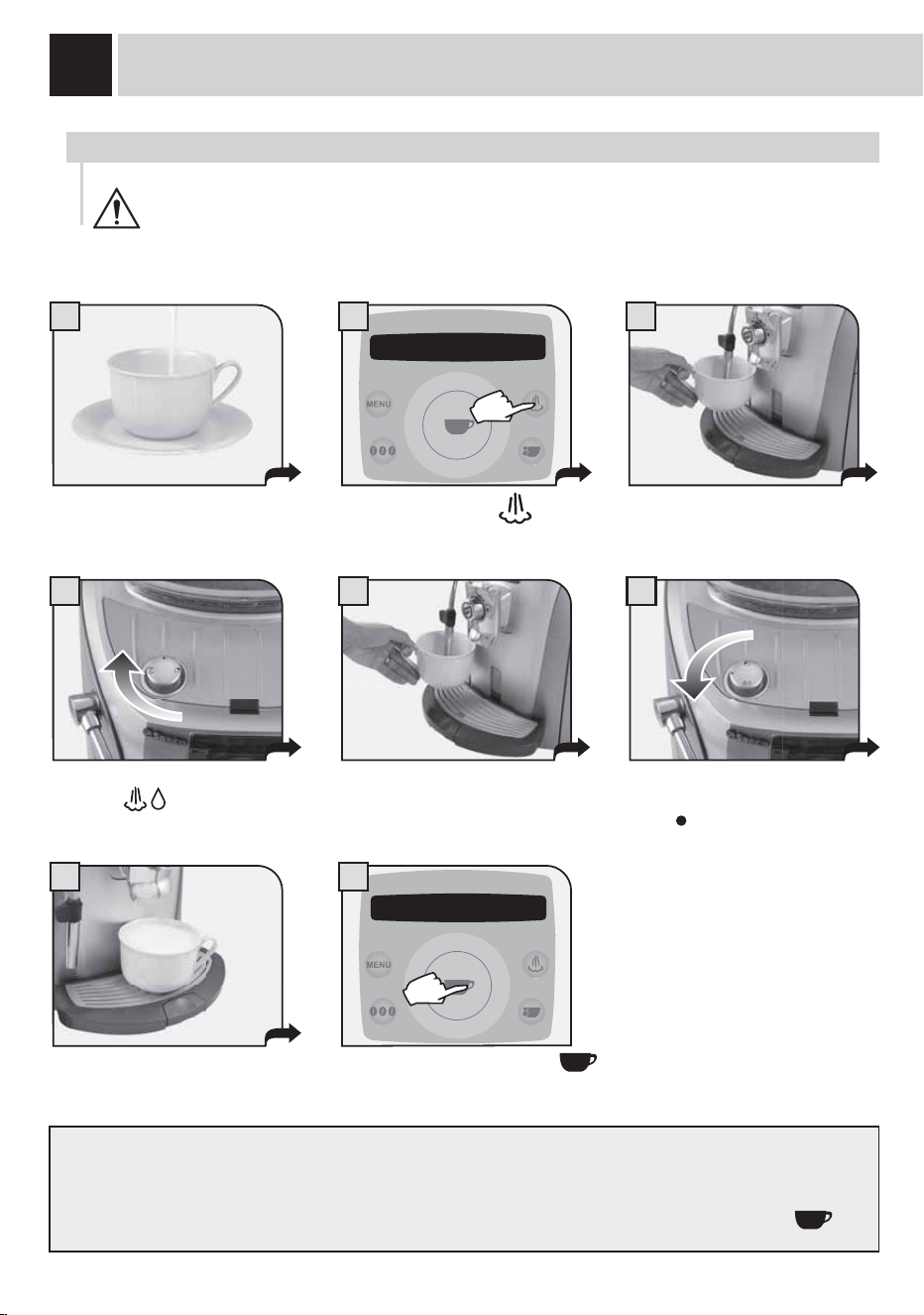 MENU

MENU