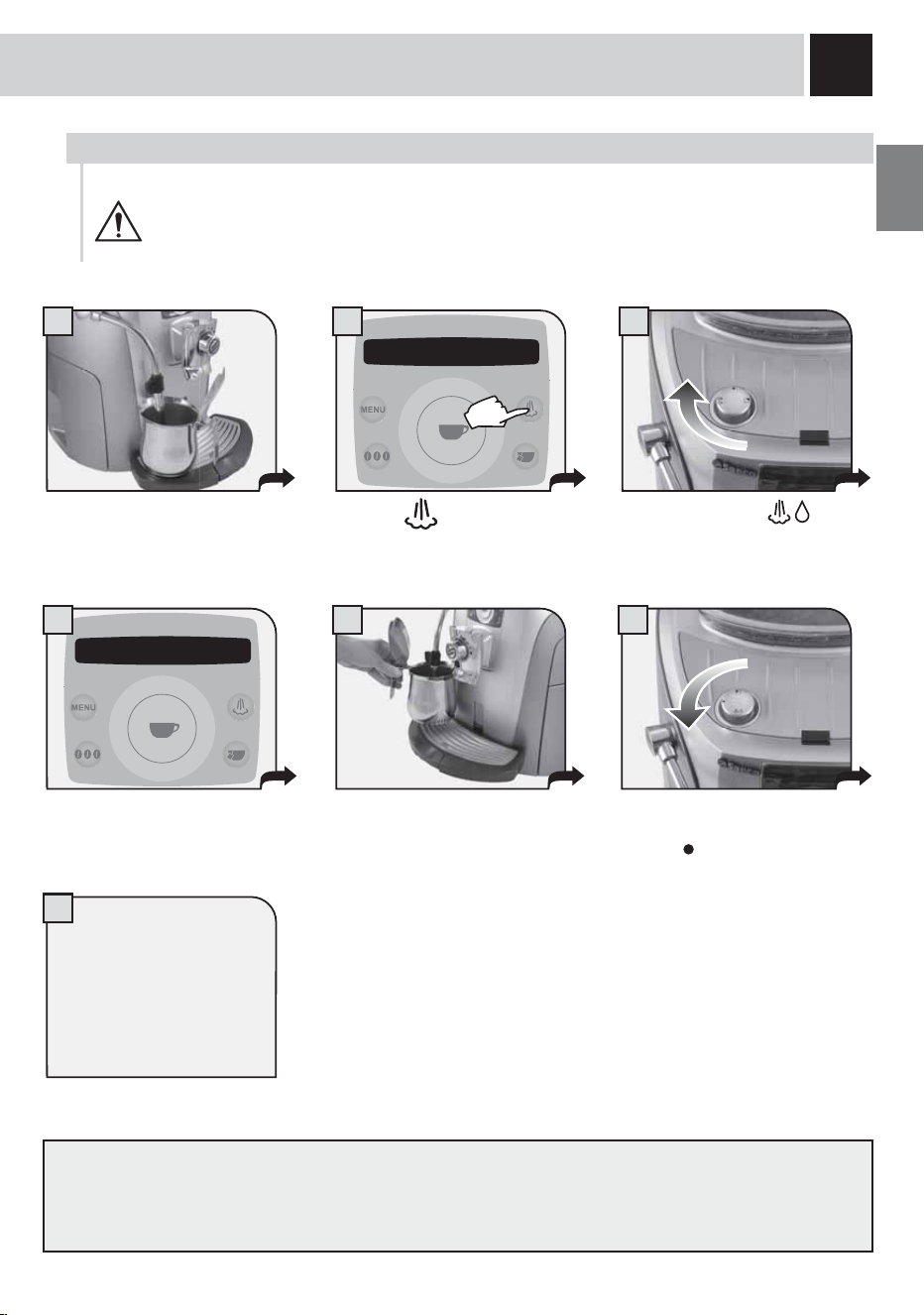 MENU

MENU