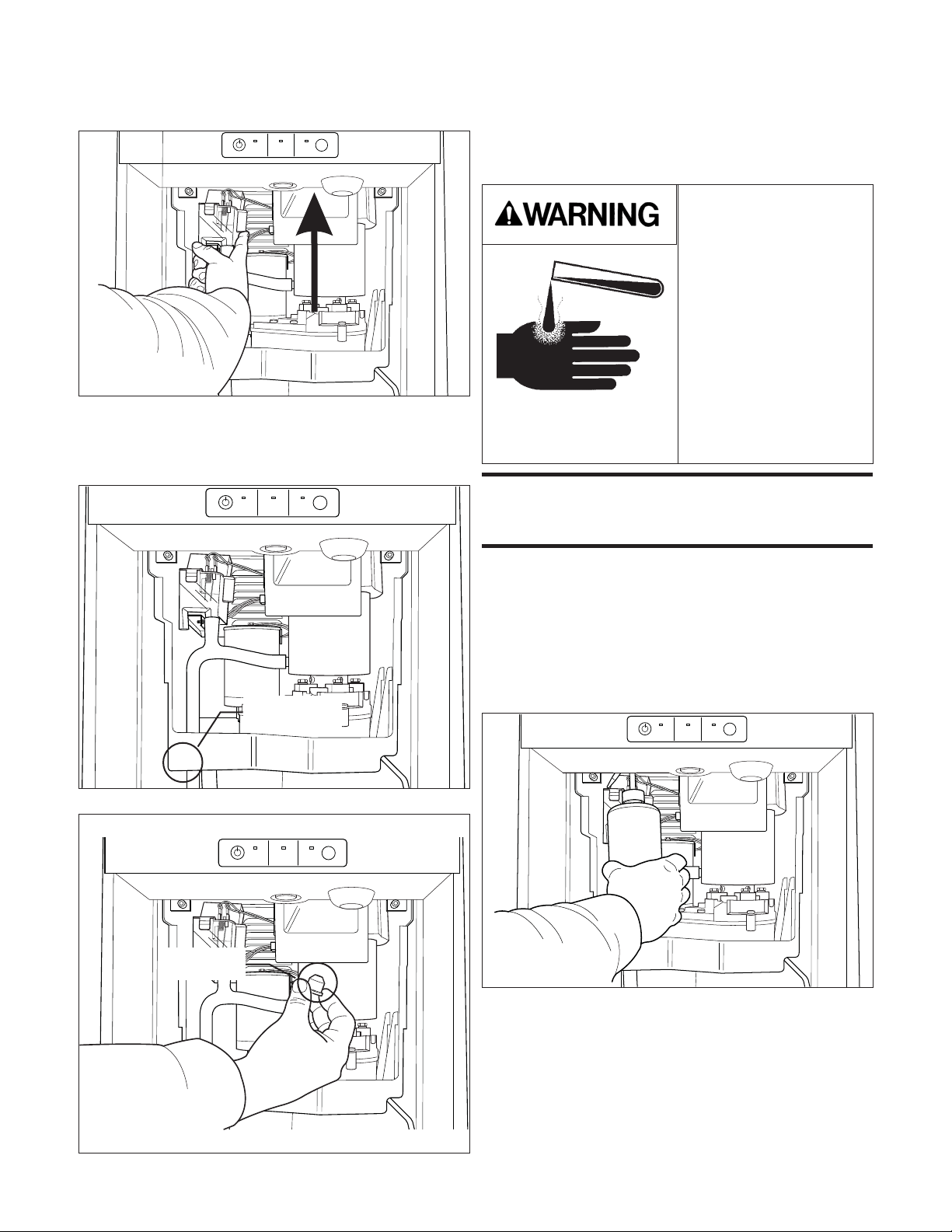 WARNING