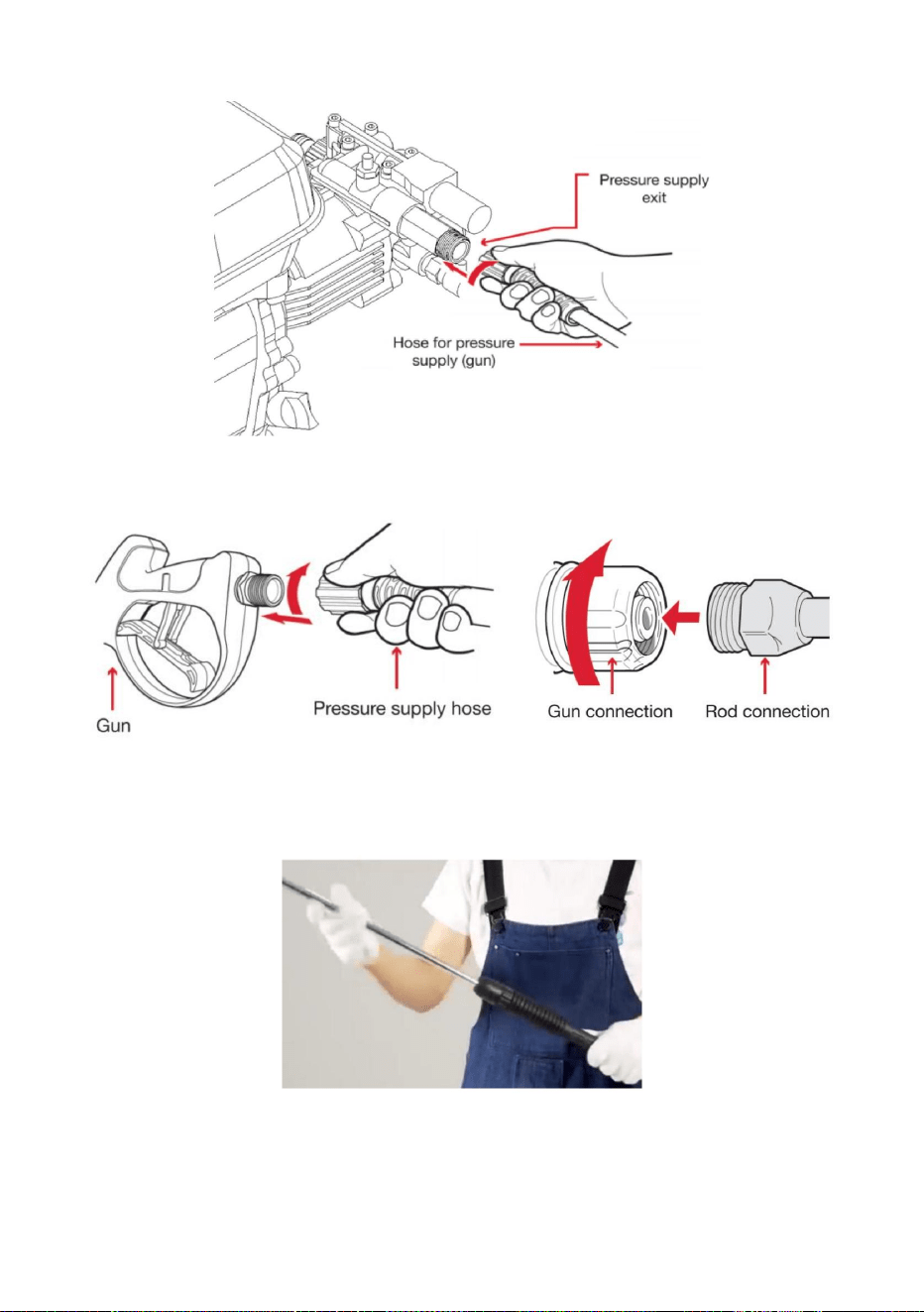 Pressure supply exit

Hose for pressure supply (gun)

Gun

Pressure supply hose

Gun connection

Rod connection