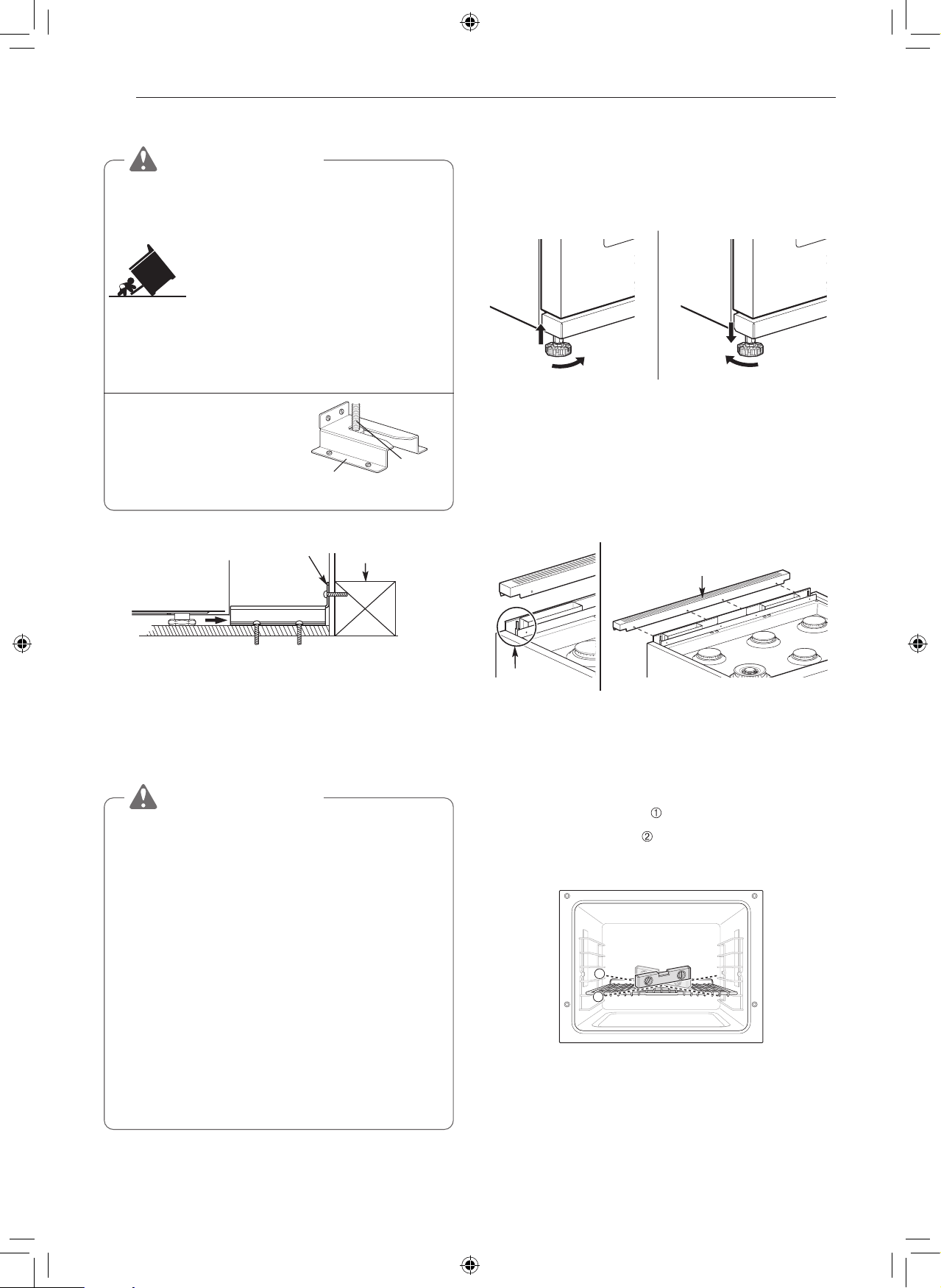 ①

②