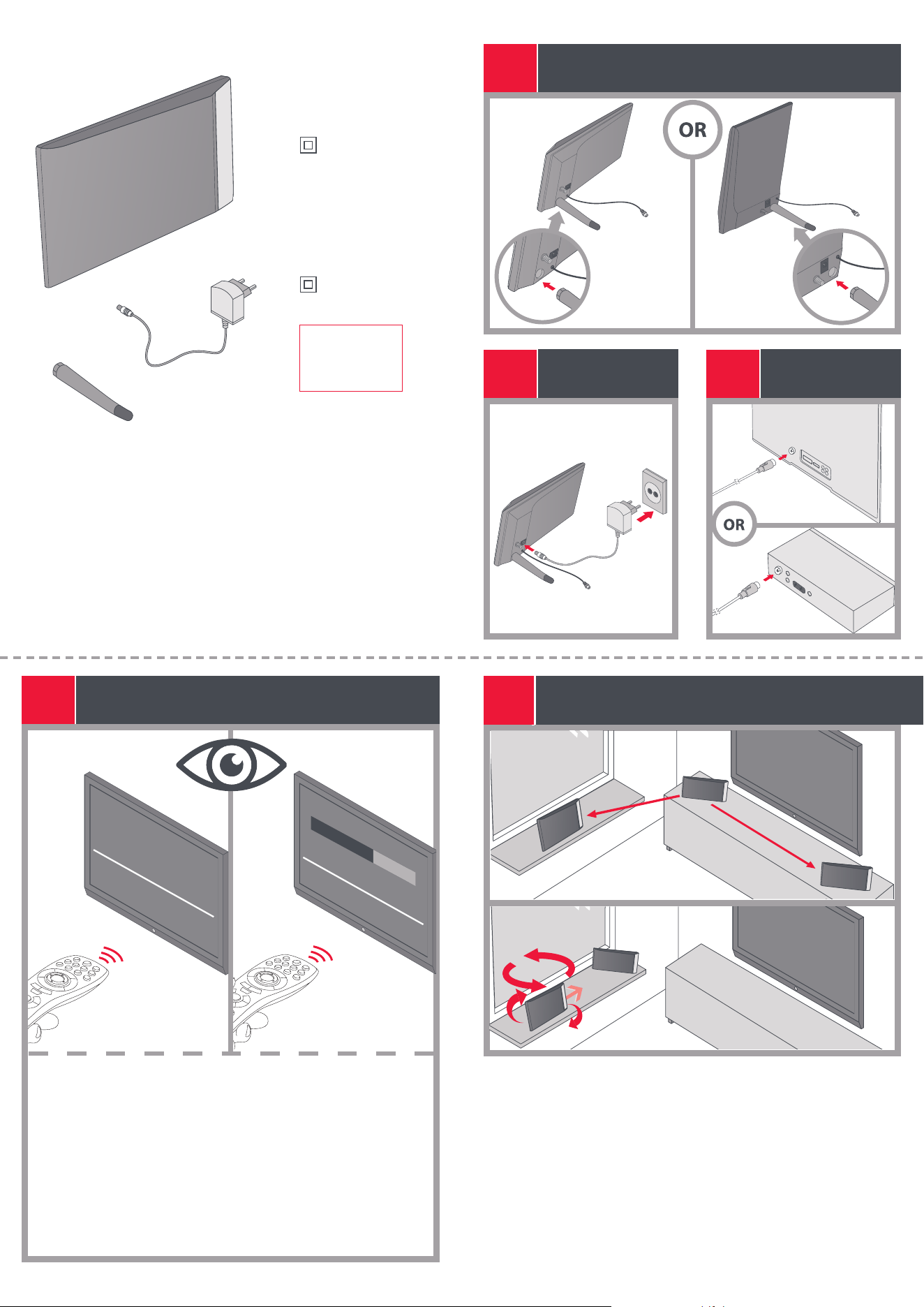 OR

OR