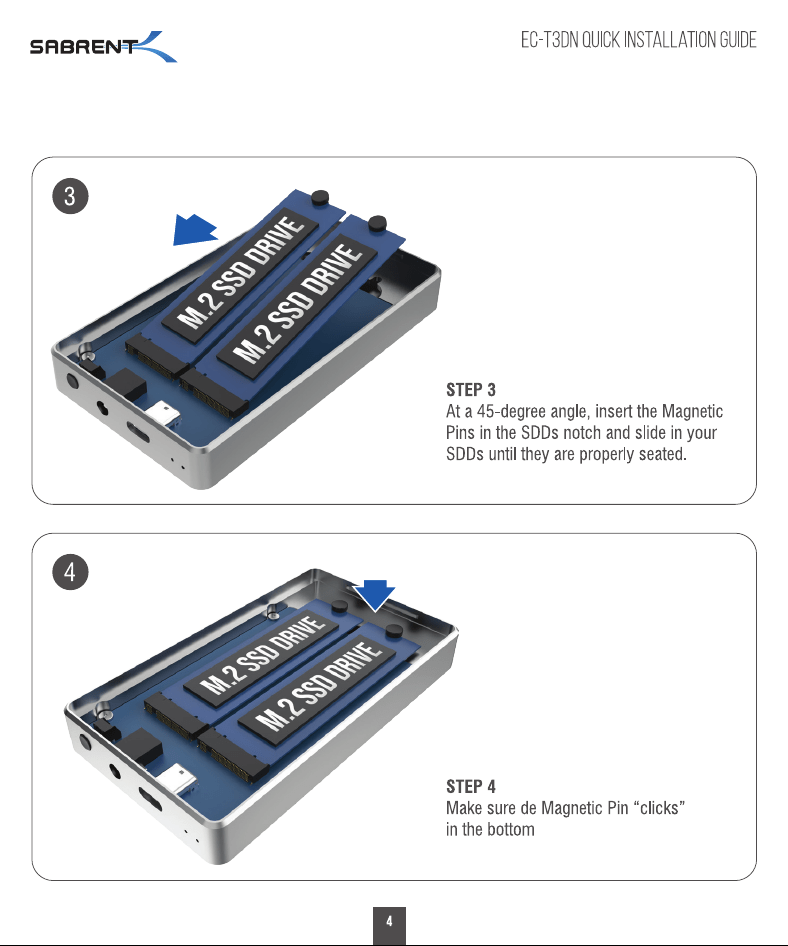 SABRENT

EC-T3DN QUICK INSTALLATION GUIDE

3

M.2 SSD DRIVE

M.2 SSD DRIVE

STEP 3
At a 45-degree angle, insert the Magnetic Pins in the SDDs notch and slide in your SDDs until they are properly seated.

4

M.2 SSD DRIVE

M.2 SSD DRIVE

STEP 4
Make sure de Magnetic Pin “clicks” in the bottom

4