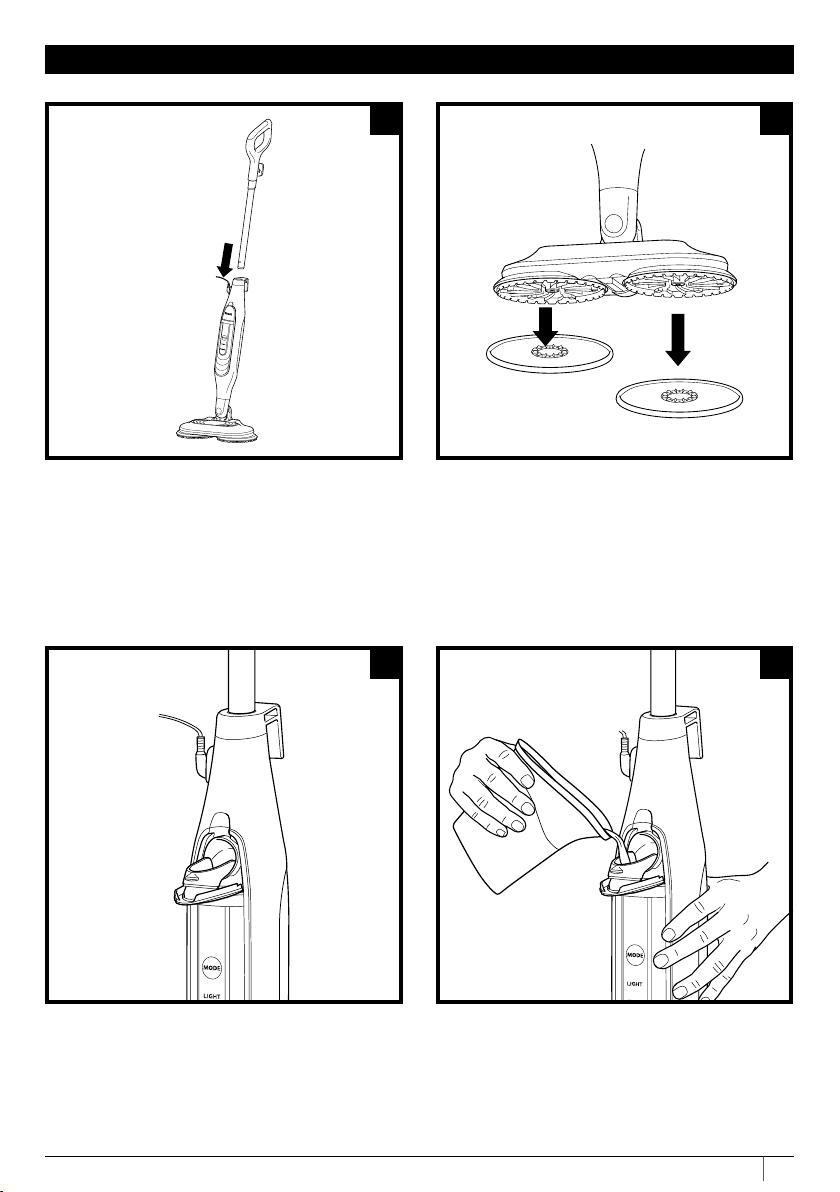 MODE
LIGHT

MODE
LIGHT