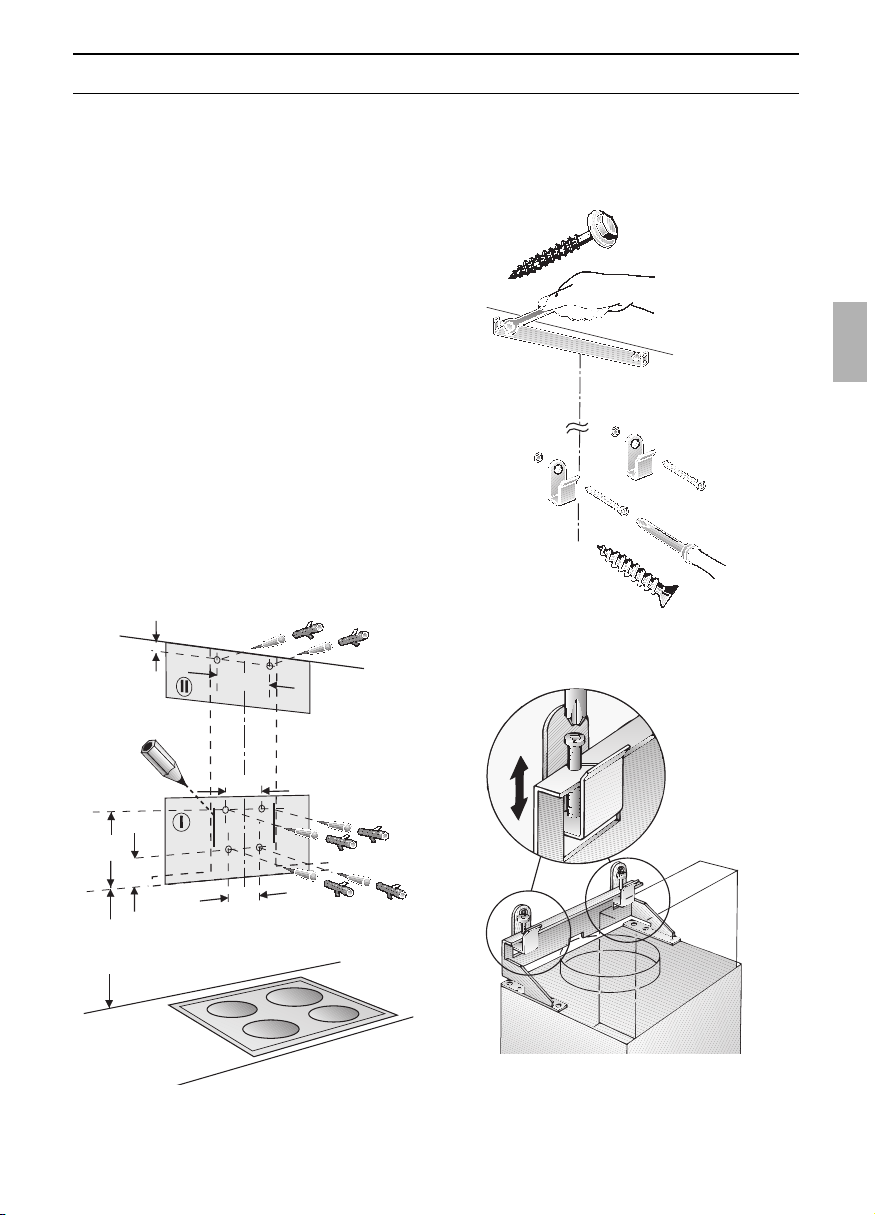 II

I