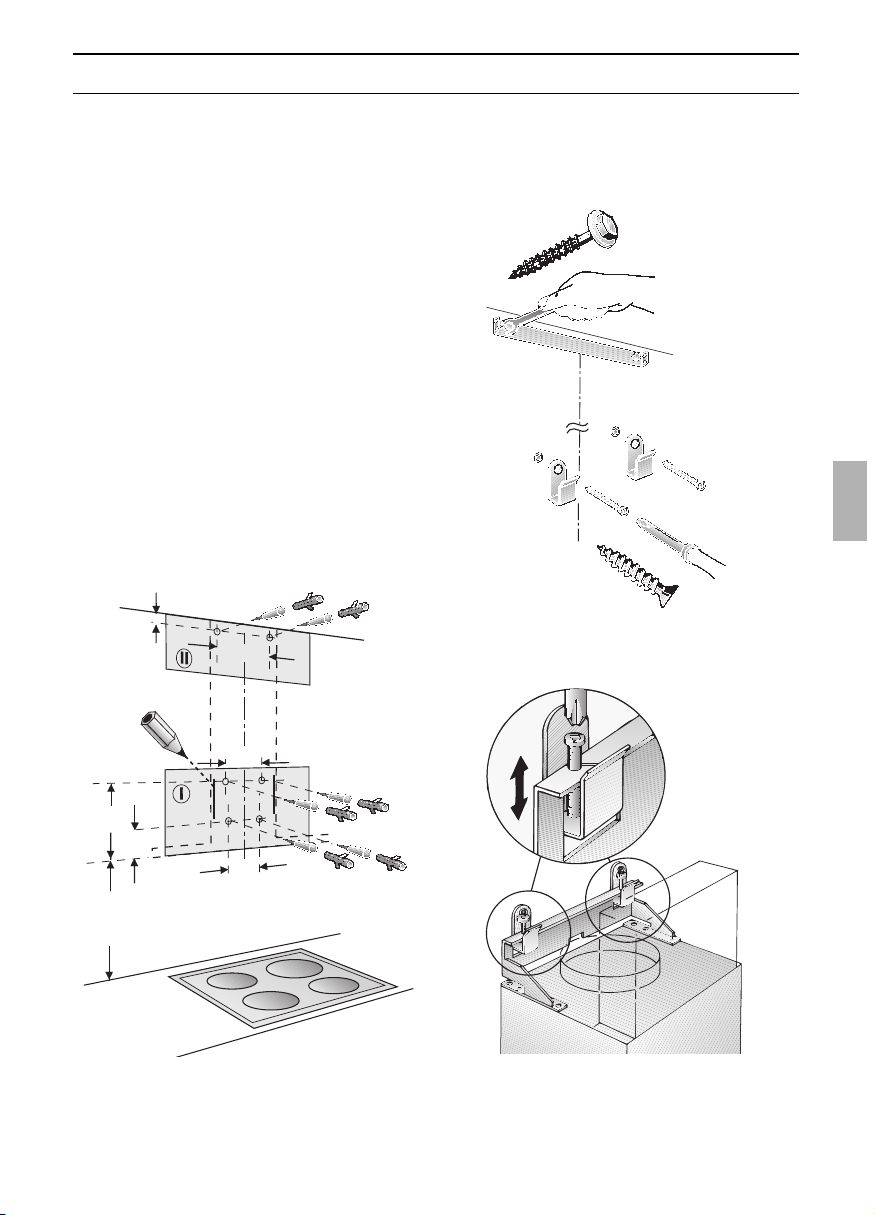 II

I