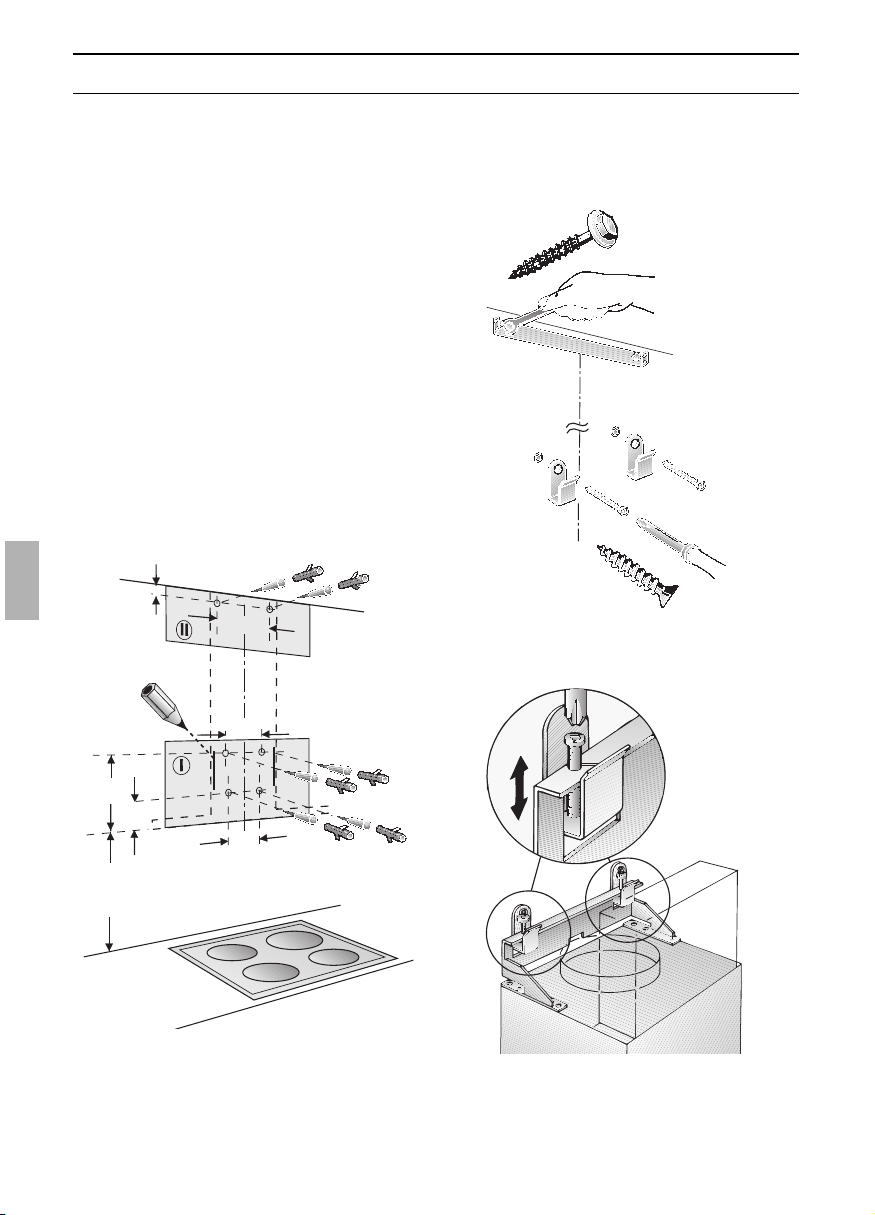 II

I