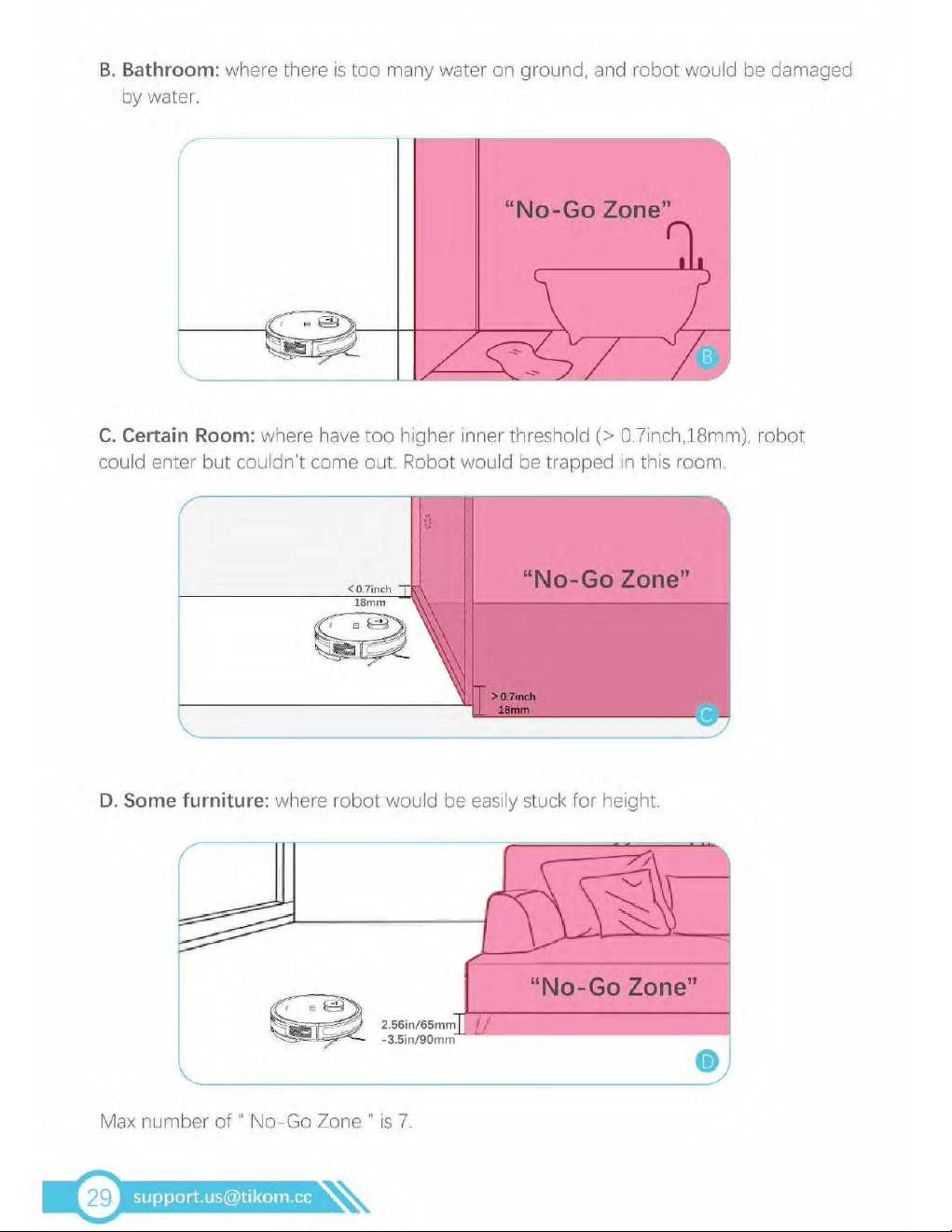 B. Bathroom: where there is too many water on ground, and robot would be damaged by water.

"No-Go Zone"

B

C. Certain Room: where have too higher inner threshold (> 0.7inch,18mm), robot could enter but couldn't come out. Robot would be trapped in this room.

< 0.7inch 18mm

"No-Go Zone"

> 0.7inch 18mm

C

D. Some furniture: where robot would be easily stuck for height.

"No-Go Zone"

2.56in/65mm -3.5in/90mm

D

Max number of " No-Go Zone " is 7.

29 support.us@tikom.cc