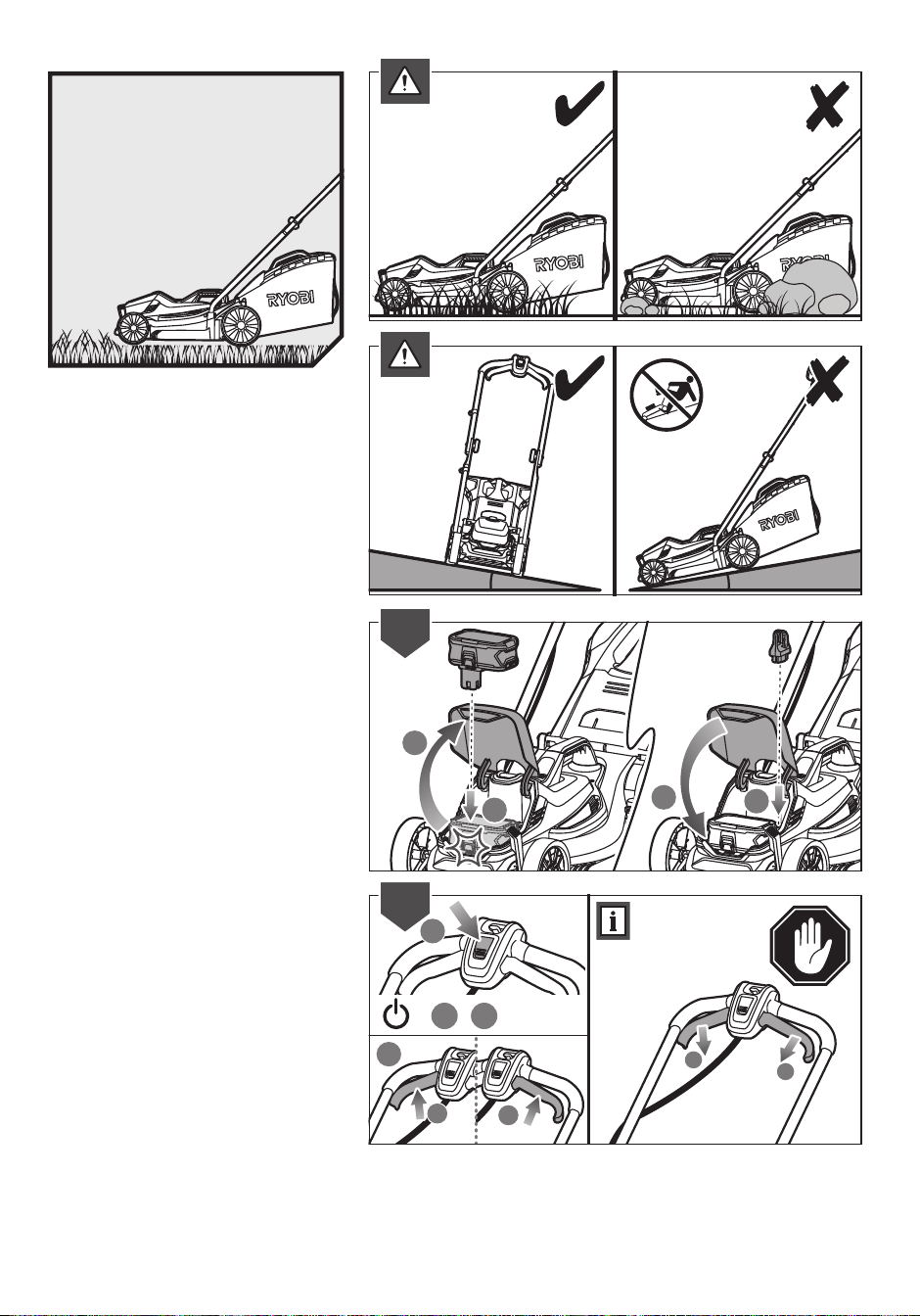 RYOBI

RYOBI

RYOBI

RYOBI