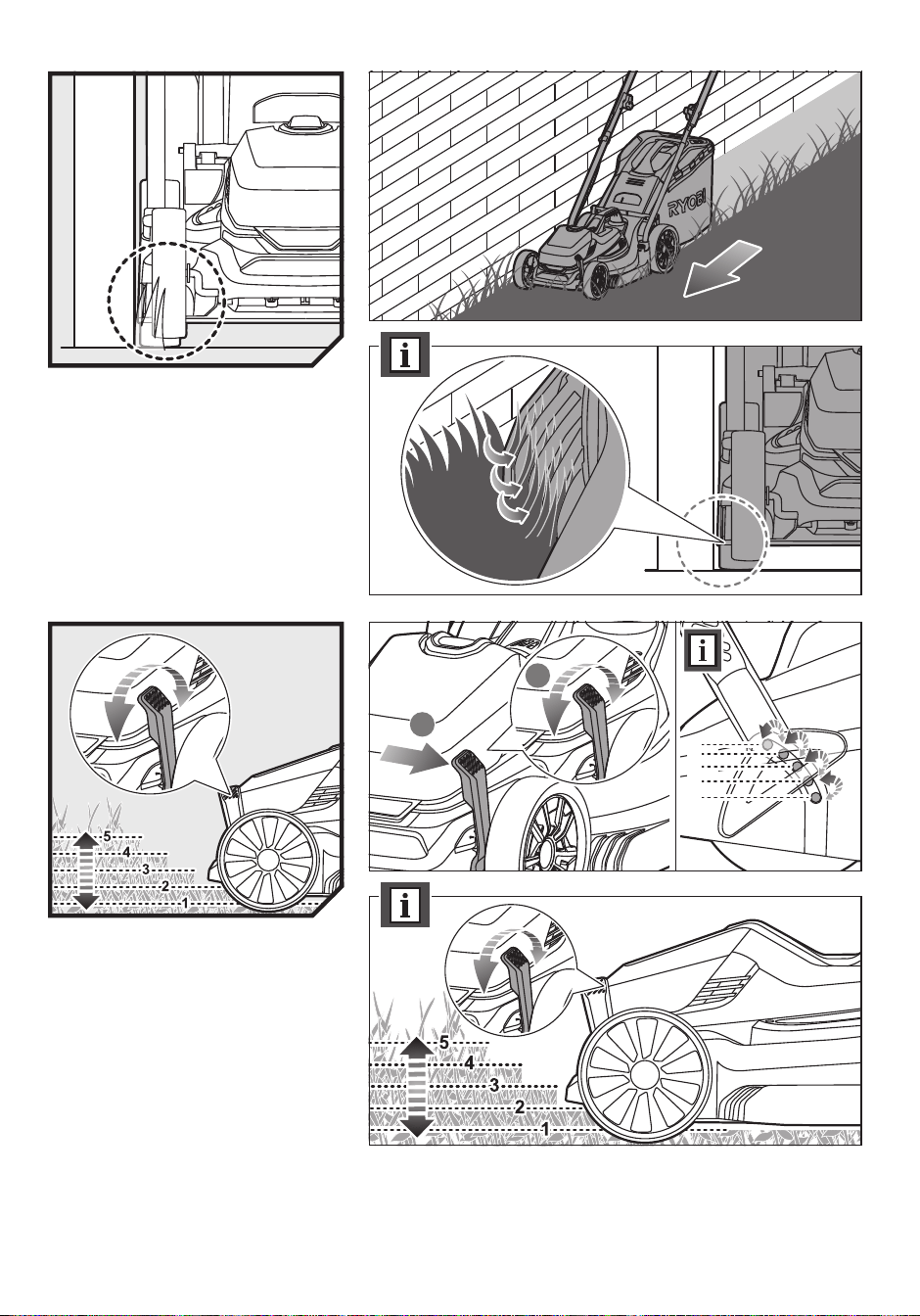 RYOBI

i

5
4
3
2
1

i

i

5
4
3
2
1