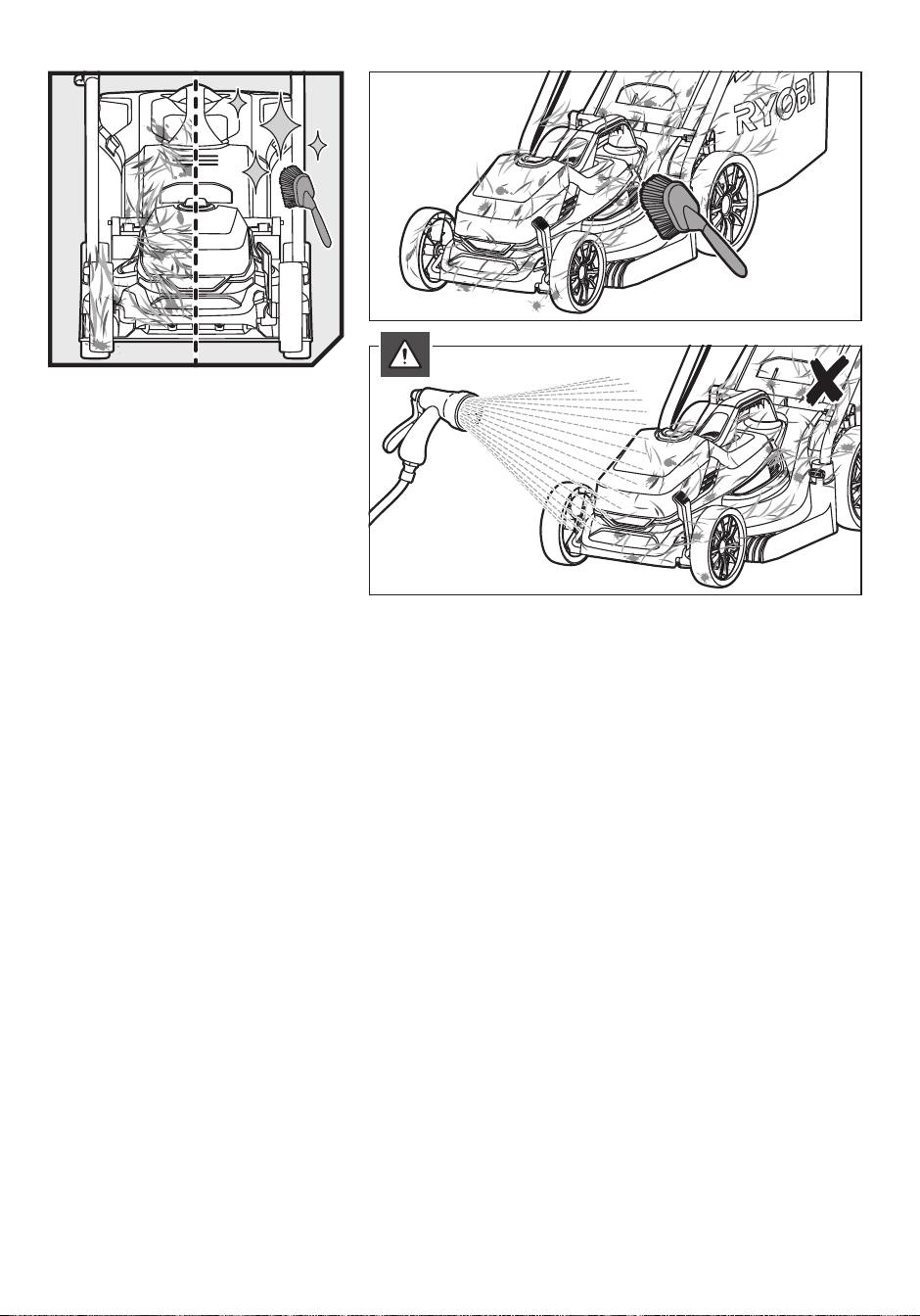 RYOBI