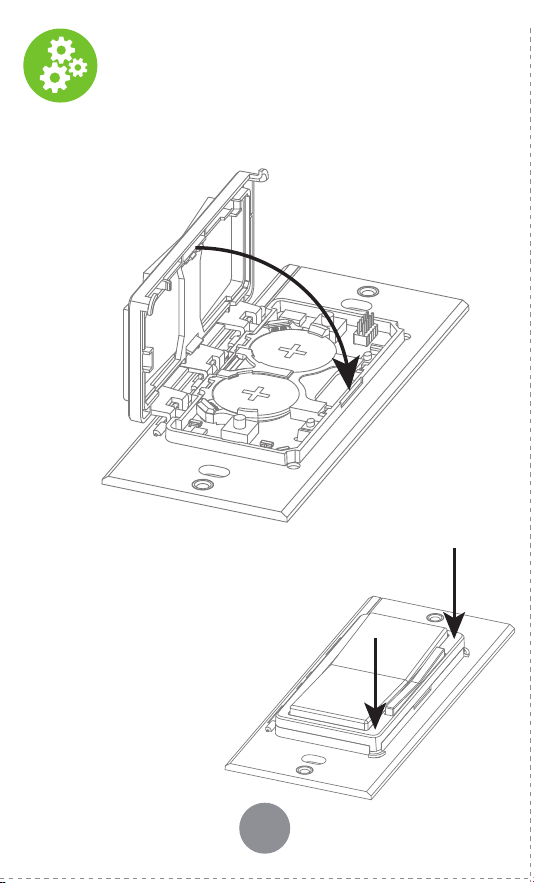 +
+