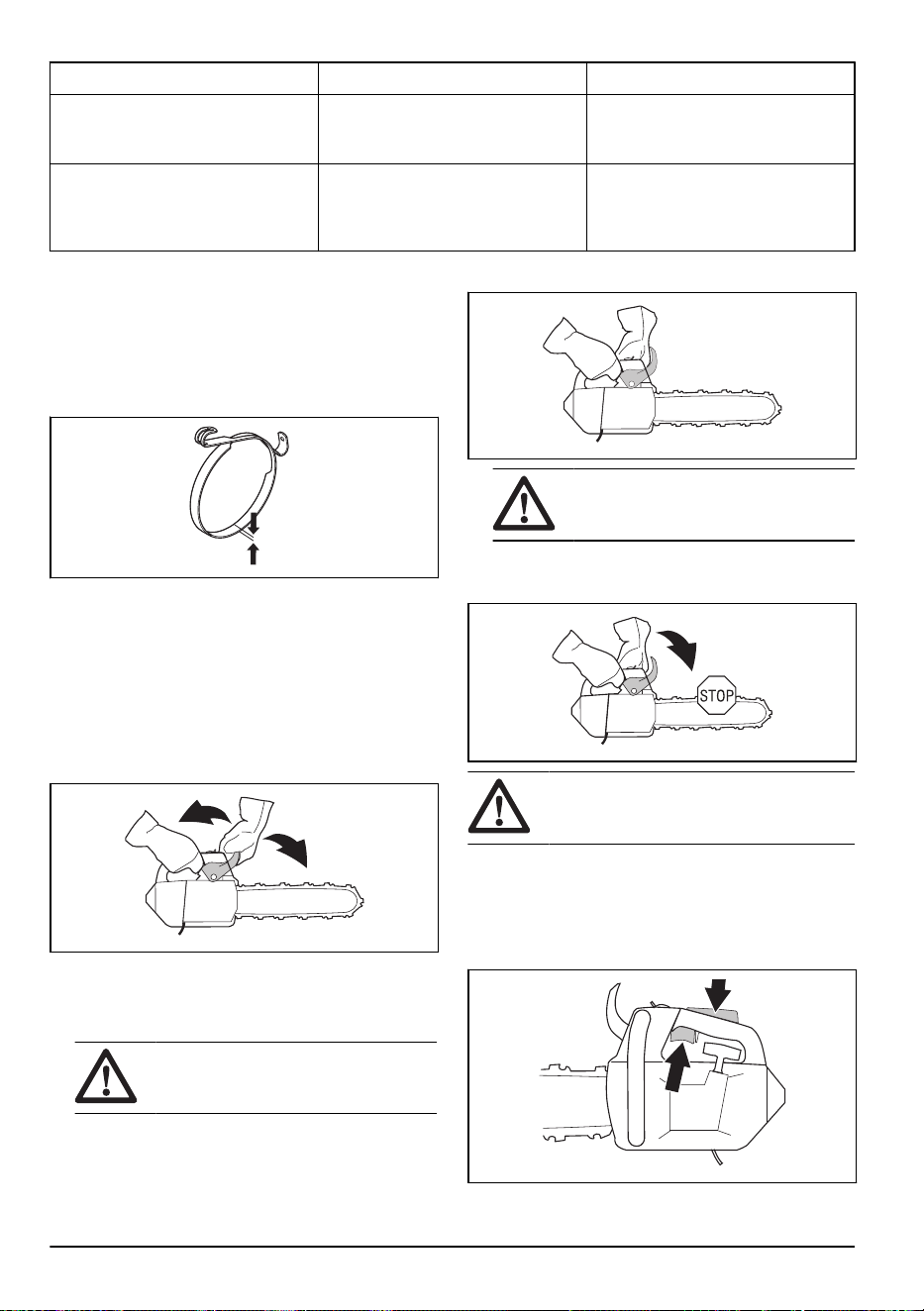 STOP