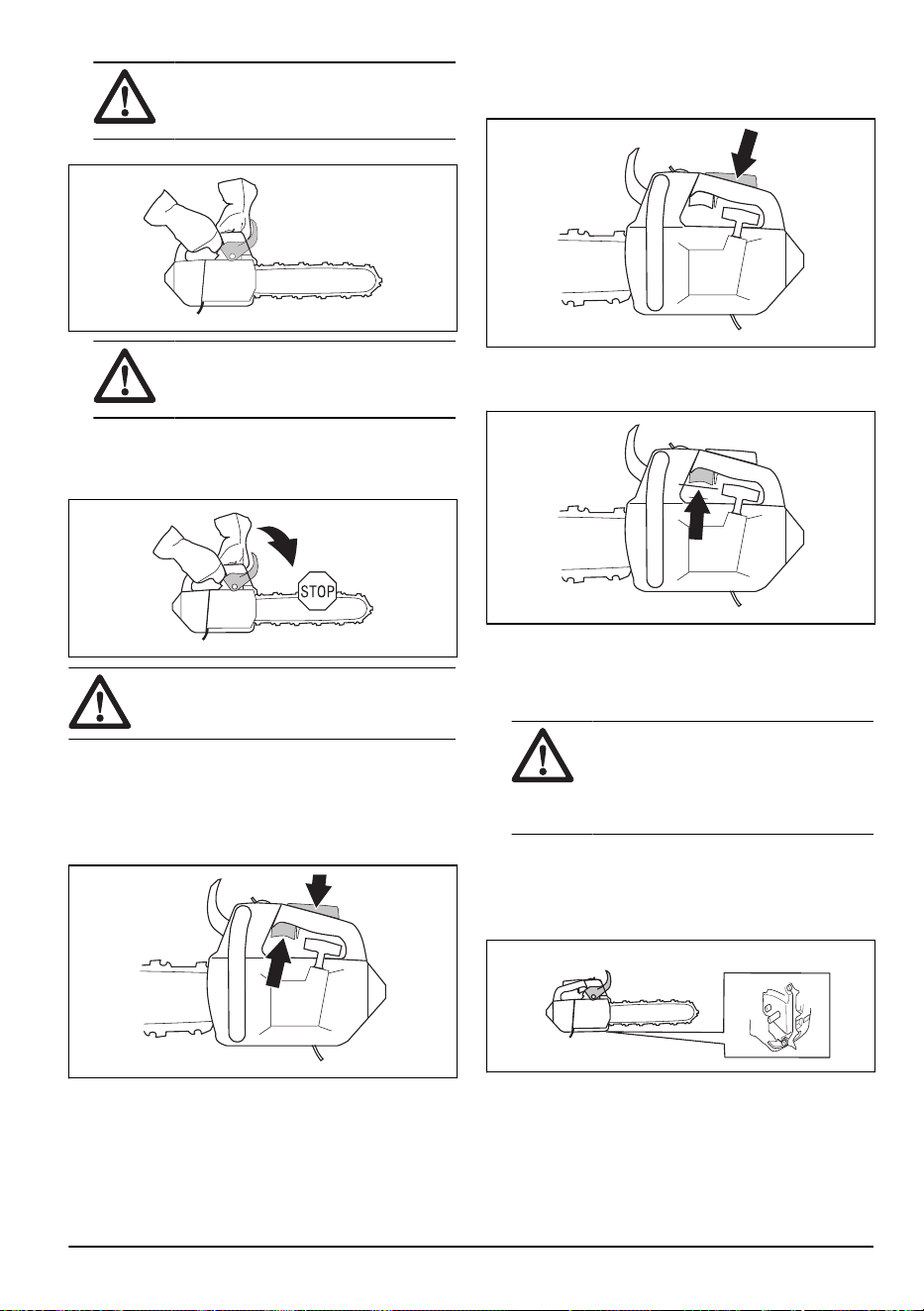 STOP