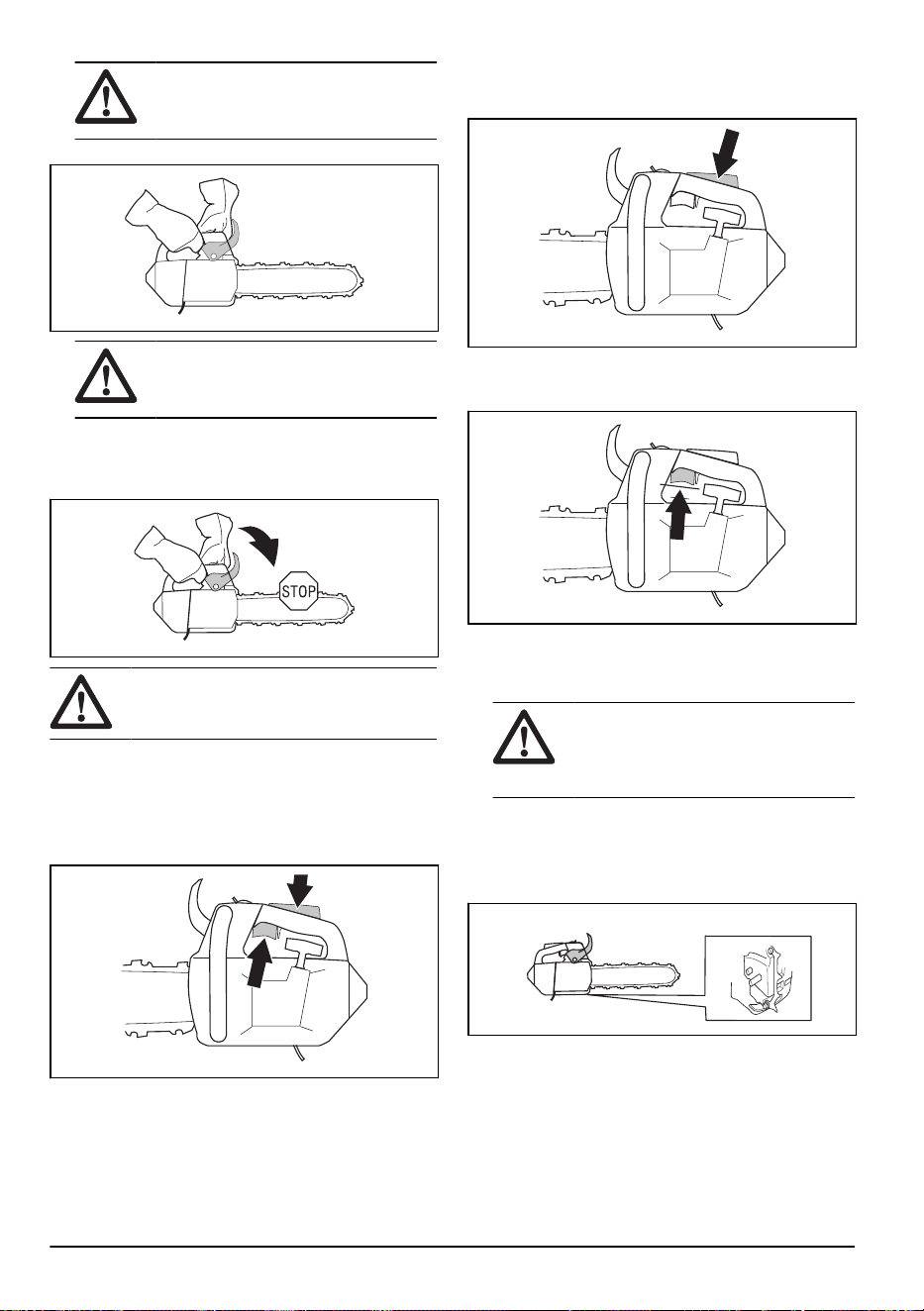 STOP